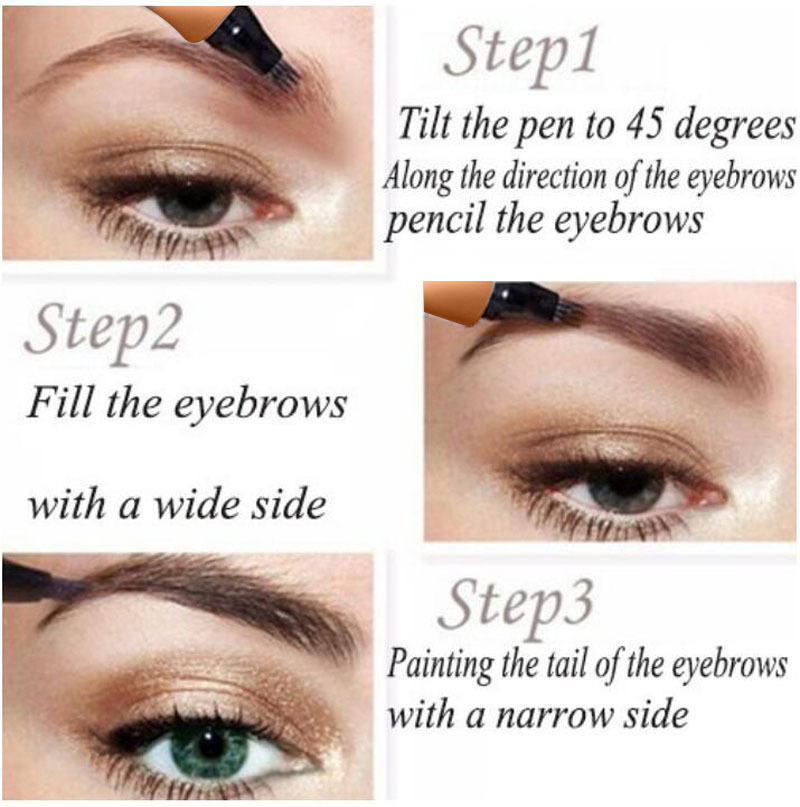 Step1

Tilt the pen to 45 degrees
Along the direction of the eyebrows
pencil the eyebrows

Step2

Fill the eyebrows

with a wide side

Step3

Painting the tail of the eyebrows
with a narrow side