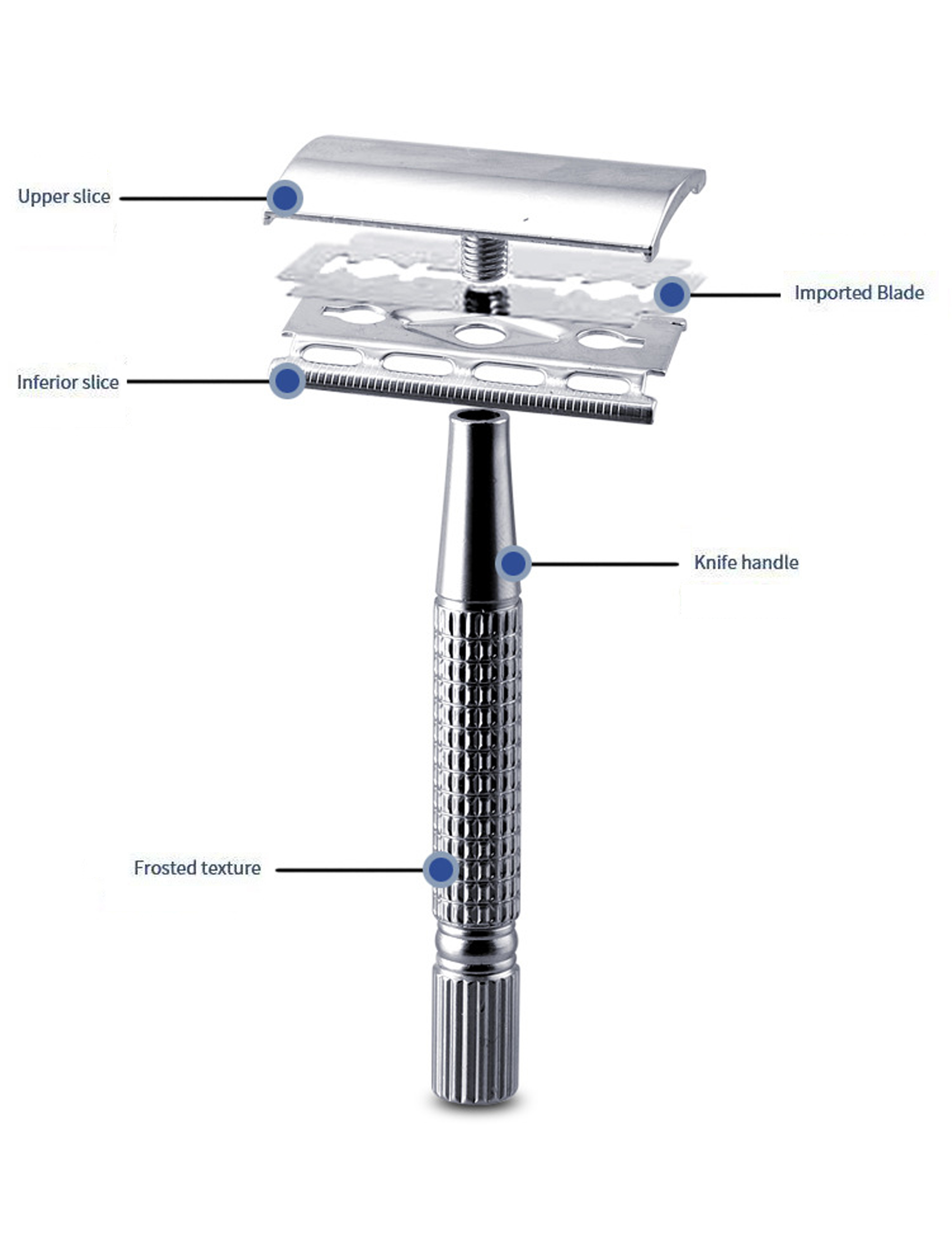 Upper slice

Imported Blade

Inferior slice

Knife handle

Frosted texture