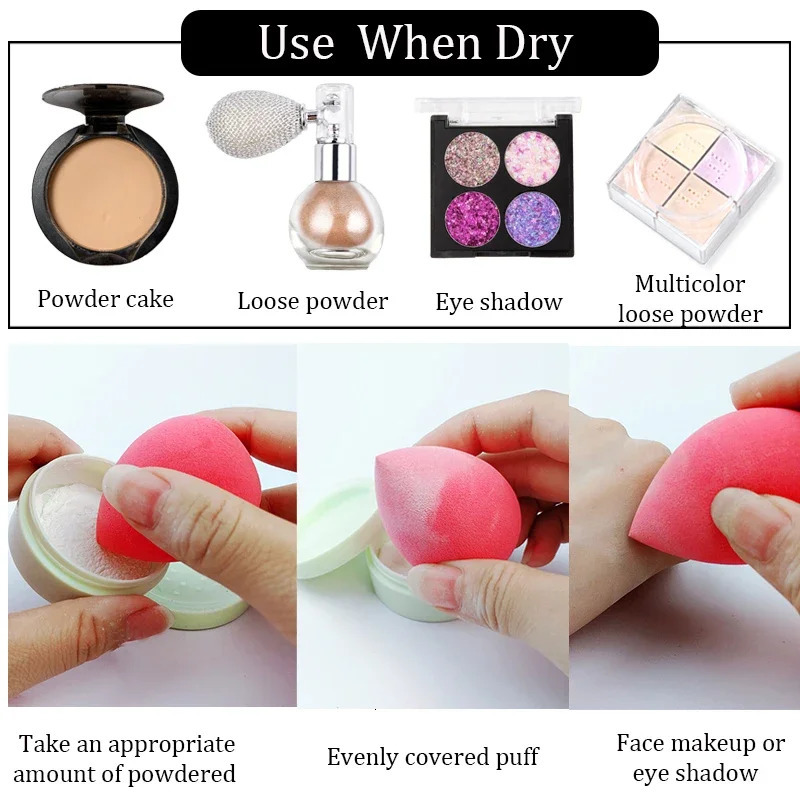 Use When Dry

Powder cake

Loose powder

Eye shadow

Multicolor loose powder

Take an appropriate amount of powdered

Evenly covered puff

Face makeup or eye shadow