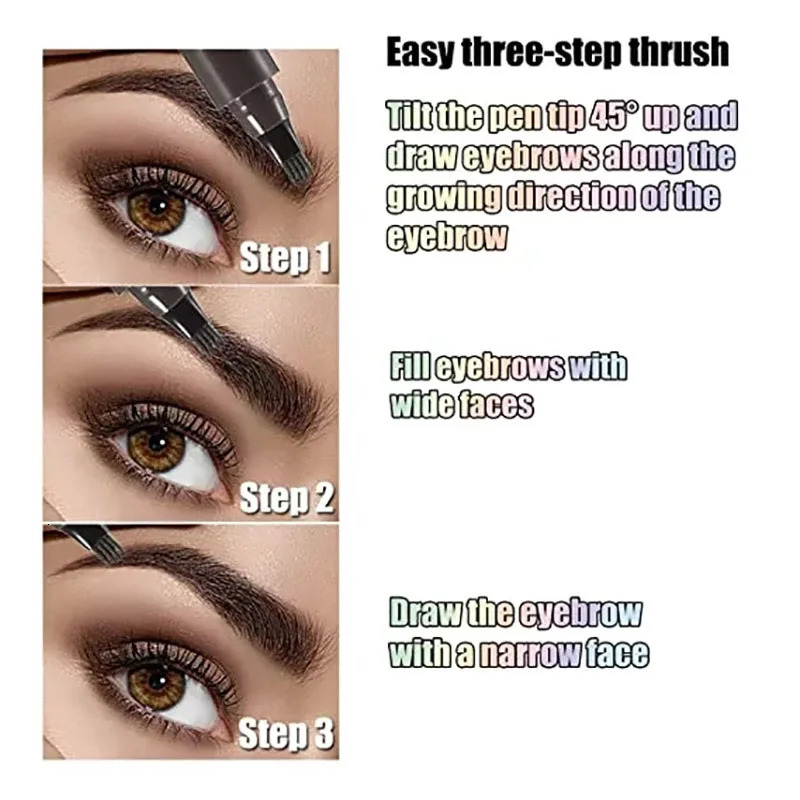 Easy three-step thrush

Step 1

Tilt the pen tip 45° up and draw eyebrows along the growing direction of the eyebrow

Step 2

Fill eyebrows with wide faces

Step 3

Draw the eyebrow with a narrow face