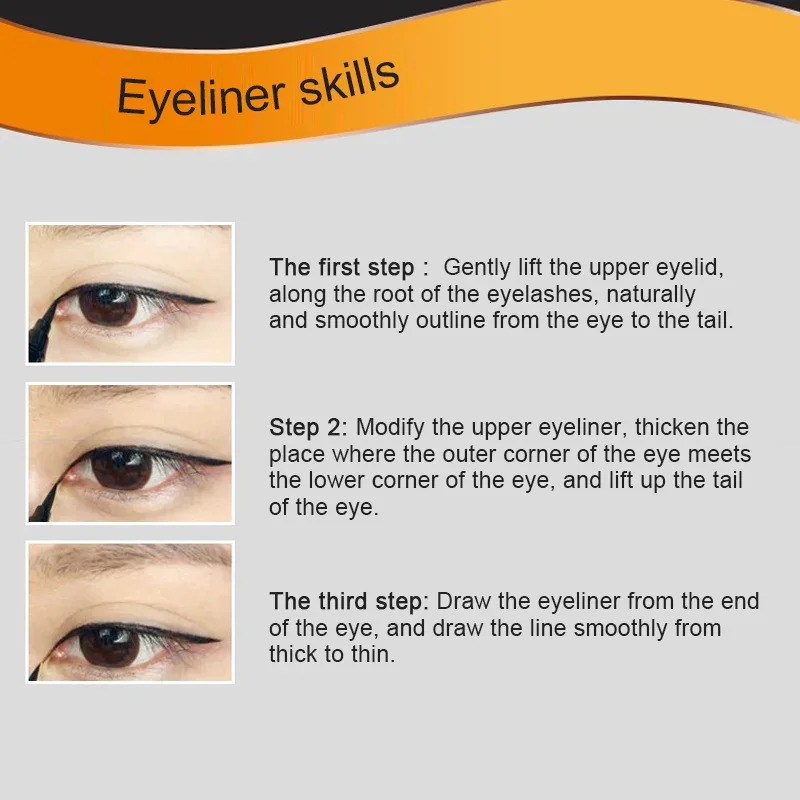 Eyeliner skills

The first step : Gently lift the upper eyelid, along the root of the eyelashes, naturally and smoothly outline from the eye to the tail.

Step 2: Modify the upper eyeliner, thicken the place where the outer corner of the eye meets the lower corner of the eye, and lift up the tail of the eye.

The third step: Draw the eyeliner from the end of the eye, and draw the line smoothly from thick to thin.