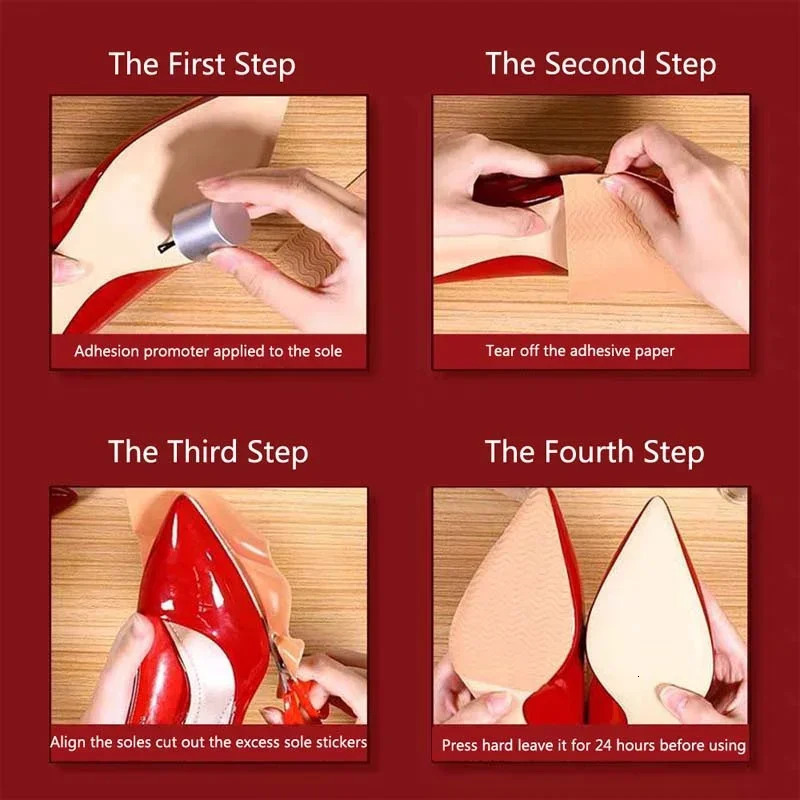 The First Step

Adhesion promoter applied to the sole

The Second Step

Tear off the adhesive paper

The Third Step

Align the soles cut out the excess sole stickers

The Fourth Step

Press hard leave it for 24 hours before using