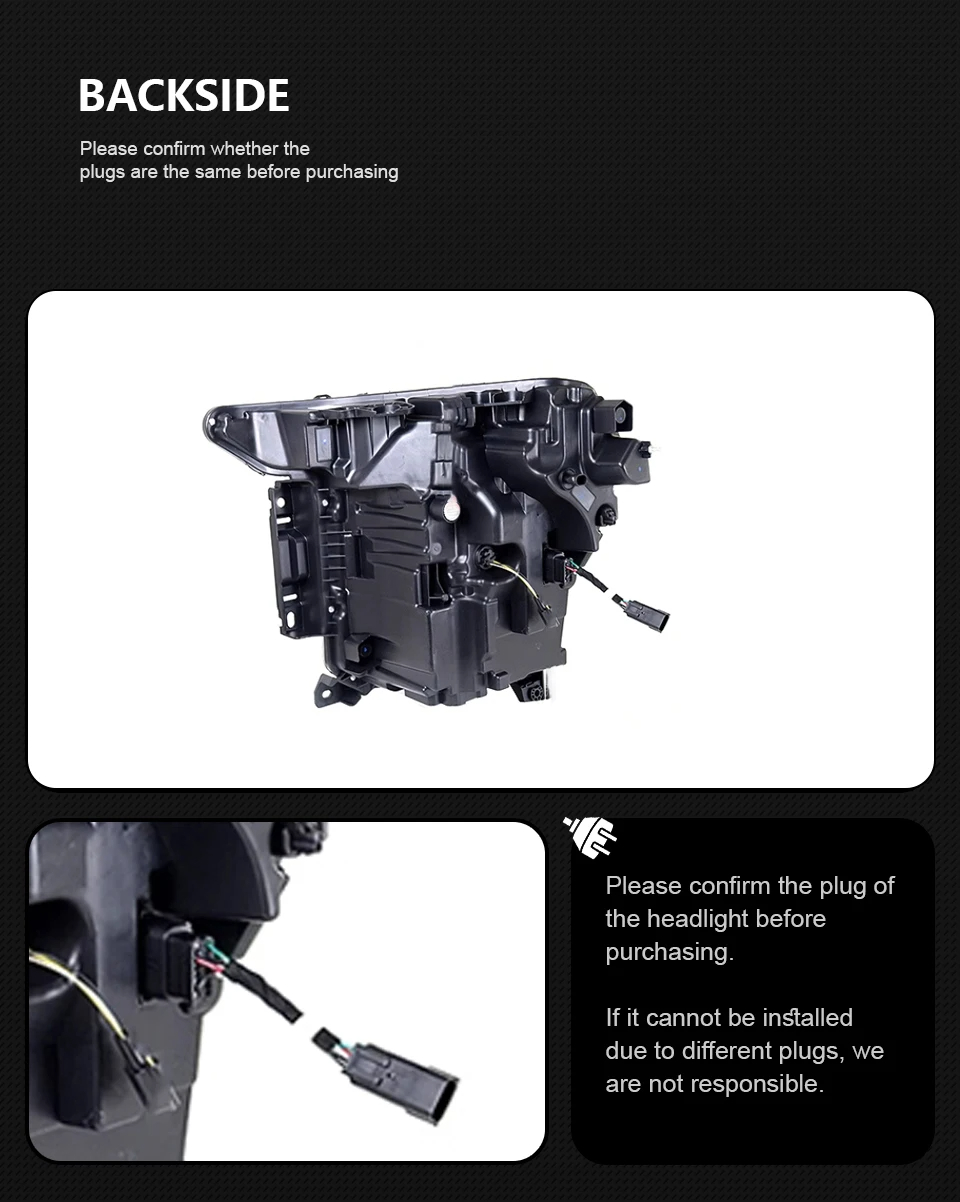 BACKSIDE

Please confirm whether the plugs are the same before purchasing

Please confirm the plug of the headlight before purchasing.

If it cannot be installed due to different plugs, we are not responsible.