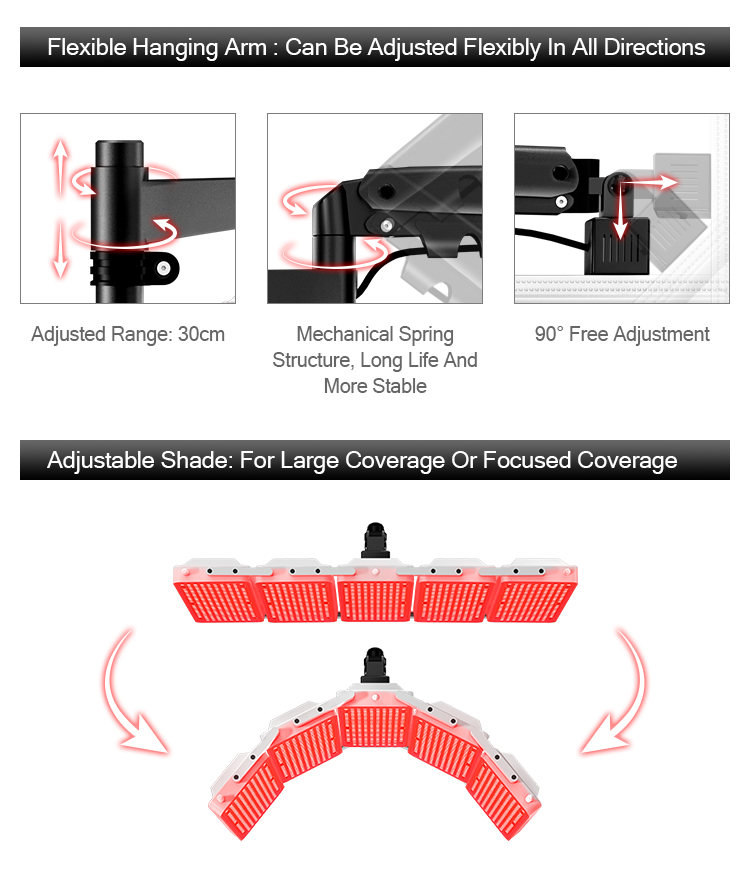 Flexible Hanging Arm : Can Be Adjusted Flexibly In All Directions

Adjusted Range: 30cm

Mechanical Spring Structure, Long Life And More Stable

90° Free Adjustment

Adjustable Shade: For Large Coverage Or Focused Coverage