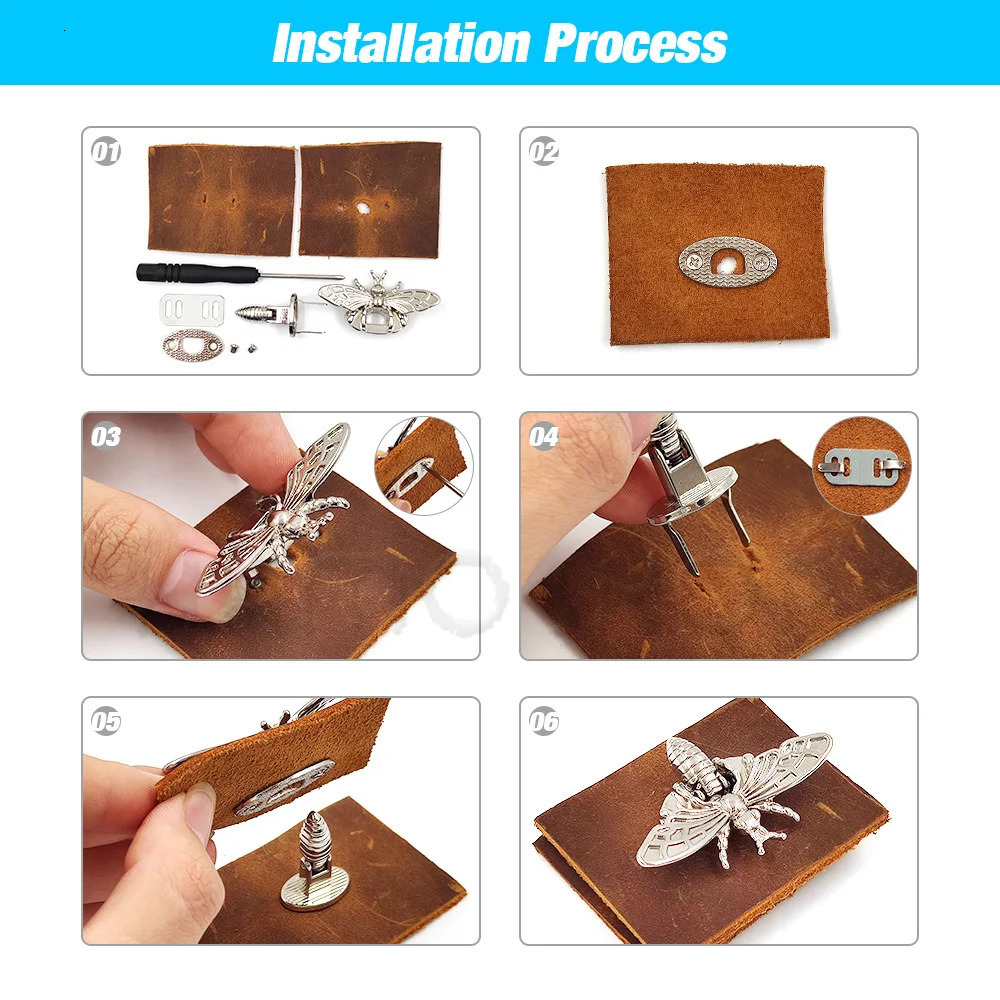 Installation Process

01

02

03

04

05

06