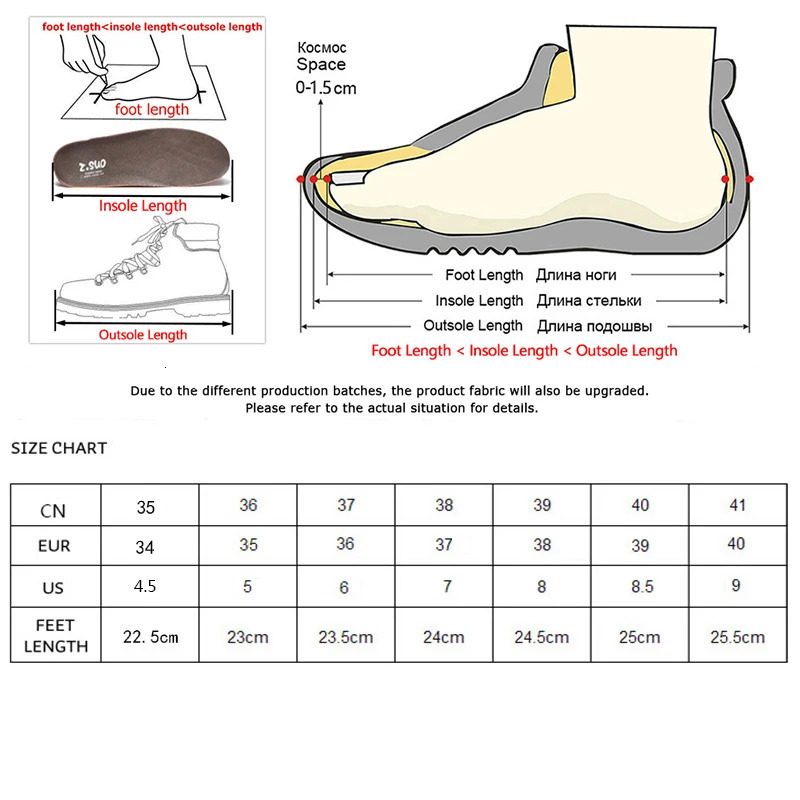 foot length<insole length<outsole length

foot length

Z.SUO

Insole Length

Outsole Length

Космос
Space
0-1.5cm

Foot Length Длина ноги
Insole Length Длина стельки
Outsole Length Длина подошвы

Foot Length < Insole Length < Outsole Length

Due to the different production batches, the product fabric will also be upgraded.
Please refer to the actual situation for details.

SIZE CHART

| CN | 35 | 36 | 37 | 38 | 39 | 40 | 41 |
|---|---|---|---|---|---|---|---|
| EUR | 34 | 35 | 36 | 37 | 38 | 39 | 40 |
| US | 4.5 | 5 | 6 | 7 | 8 | 8.5 | 9 |
| FEET LENGTH | 22.5cm | 23cm | 23.5cm | 24cm | 24.5cm | 25cm | 25.5cm |