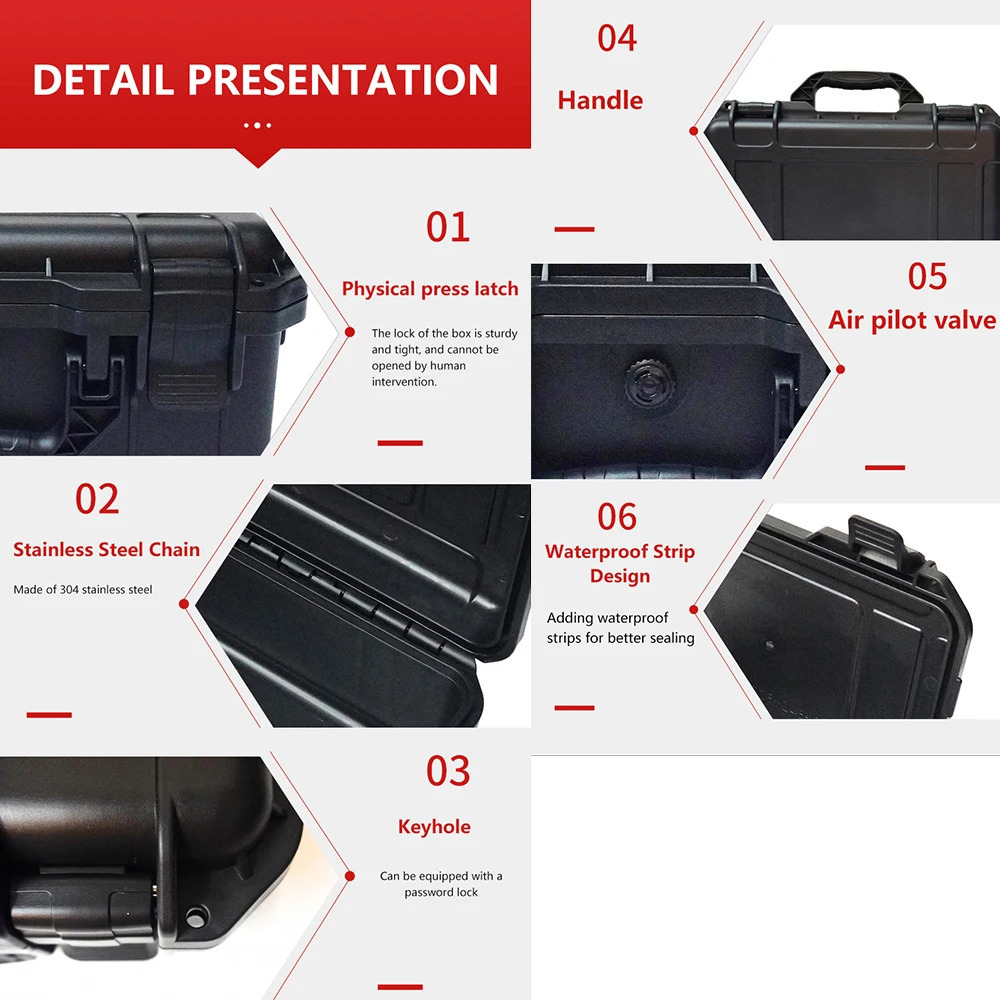 DETAIL PRESENTATION

01

Physical press latch

The lock of the box is sturdy and tight, and cannot be opened by human intervention.

02

Stainless Steel Chain

Made of 304 stainless steel

03

Keyhole

Can be equipped with a password lock

04

Handle

05

Air pilot valve

06

Waterproof Strip Design

Adding waterproof strips for better sealing