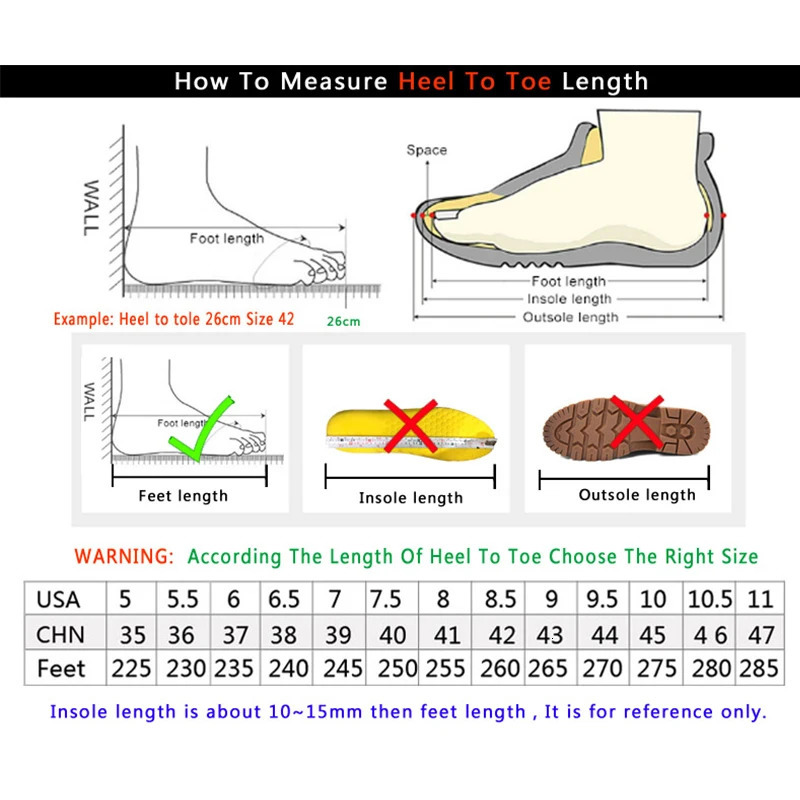 How To Measure Heel To Toe Length

WALL

Foot length

Example: Heel to tole 26cm Size 42

26cm

Space

Foot length
Insole length
Outsole length

WALL

Foot length

Feet length

Insole length

Outsole length

WARNING: According The Length Of Heel To Toe Choose The Right Size

| USA | 5 | 5.5 | 6 | 6.5 | 7 | 7.5 | 8 | 8.5 | 9 | 9.5 | 10 | 10.5 | 11 |
|---|---|---|---|---|---|---|---|---|---|---|---|---|---|
| CHN | 35 | 36 | 37 | 38 | 39 | 40 | 41 | 42 | 43 | 44 | 45 | 4 6 | 47 |
| Feet | 225 | 230 | 235 | 240 | 245 | 250 | 255 | 260 | 265 | 270 | 275 | 280 | 285 |

Insole length is about 10~15mm then feet length , It is for reference only.