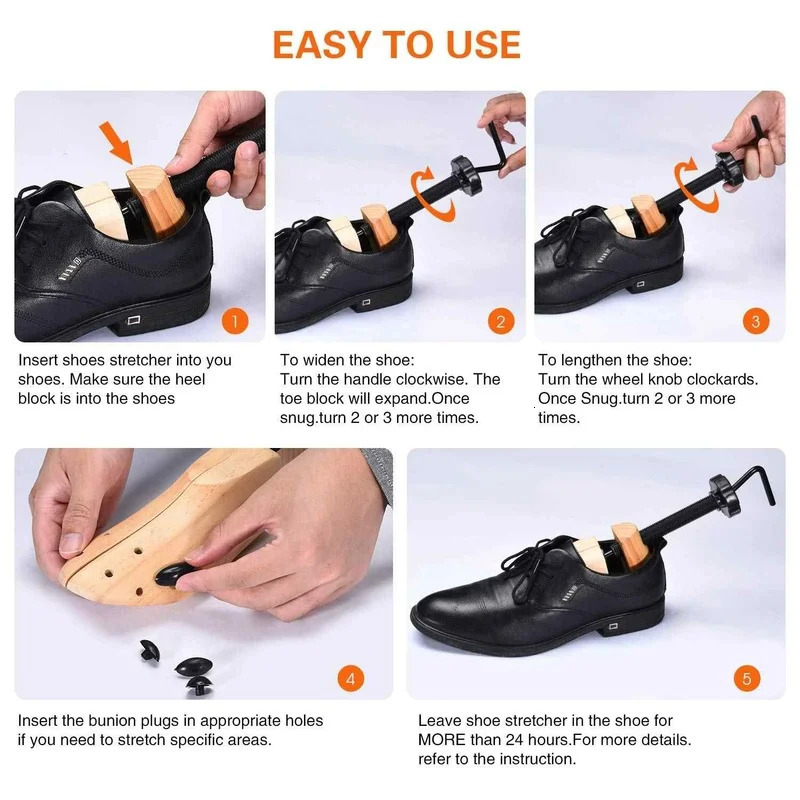 EASY TO USE

1

Insert shoes stretcher into you shoes. Make sure the heel block is into the shoes

2

To widen the shoe:
Turn the handle clockwise. The toe block will expand.Once snug.turn 2 or 3 more times.

3

To lengthen the shoe:
Turn the wheel knob clockards. Once Snug.turn 2 or 3 more times.

4

Insert the bunion plugs in appropriate holes if you need to stretch specific areas.

5

Leave shoe stretcher in the shoe for MORE than 24 hours.For more details. refer to the instruction.