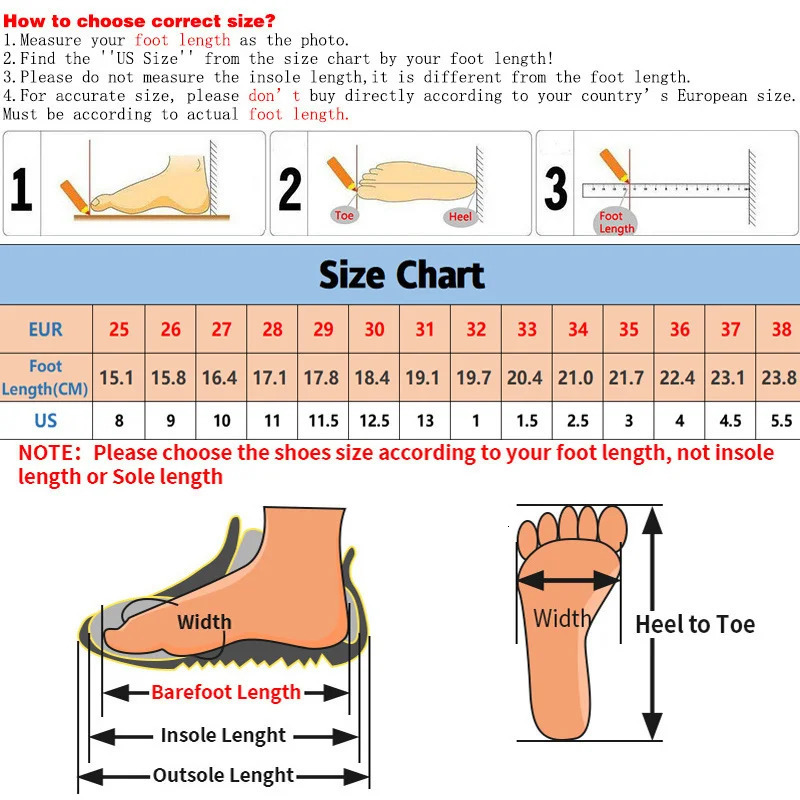 How to choose correct size?
1.Measure your foot length as the photo.
2.Find the ''US Size'' from the size chart by your foot length!
3.Please do not measure the insole length,it is different from the foot length.
4.For accurate size, please don' t buy directly according to your country' s European size. Must be according to actual foot length.

1

2
Toe
Heel

3
Foot Length

Size Chart

| EUR | 25 | 26 | 27 | 28 | 29 | 30 | 31 | 32 | 33 | 34 | 35 | 36 | 37 | 38 |
|---|---|---|---|---|---|---|---|---|---|---|---|---|---|---|
| Foot Length(CM) | 15.1 | 15.8 | 16.4 | 17.1 | 17.8 | 18.4 | 19.1 | 19.7 | 20.4 | 21.0 | 21.7 | 22.4 | 23.1 | 23.8 |
| US | 8 | 9 | 10 | 11 | 11.5 | 12.5 | 13 | 1 | 1.5 | 2.5 | 3 | 4 | 4.5 | 5.5 |

NOTE: Please choose the shoes size according to your foot length, not insole length or Sole length

Width
Barefoot Length
Insole Lenght
Outsole Lenght

Width
Heel to Toe