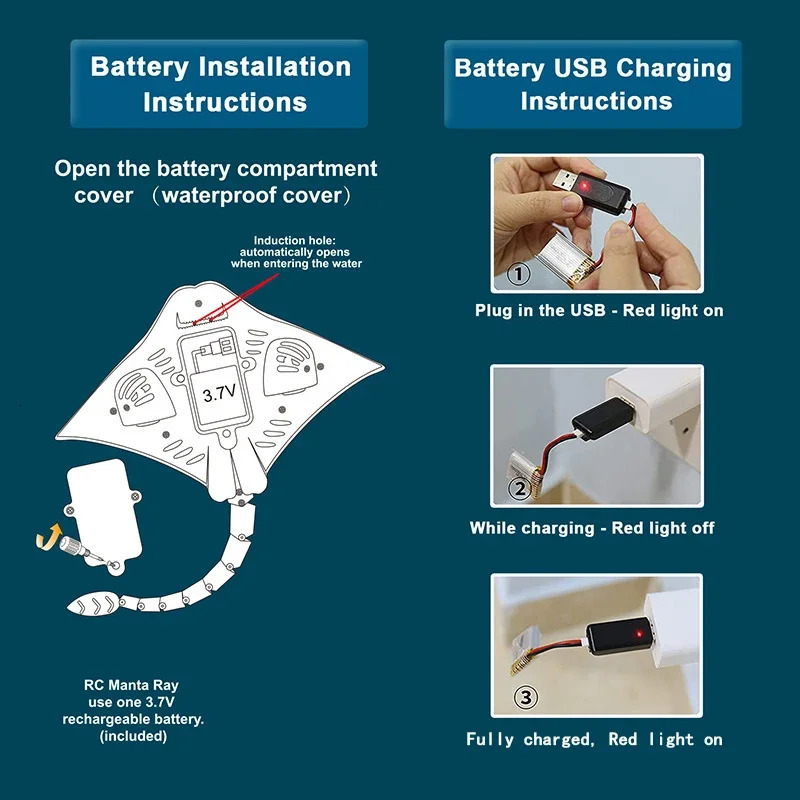 Battery Installation Instructions

Open the battery compartment cover （waterproof cover）

Induction hole: automatically opens when entering the water

3.7V

RC Manta Ray use one 3.7V rechargeable battery. (included)

Battery USB Charging Instructions

①

Plug in the USB - Red light on

②

While charging - Red light off

③

Fully charged, Red light on