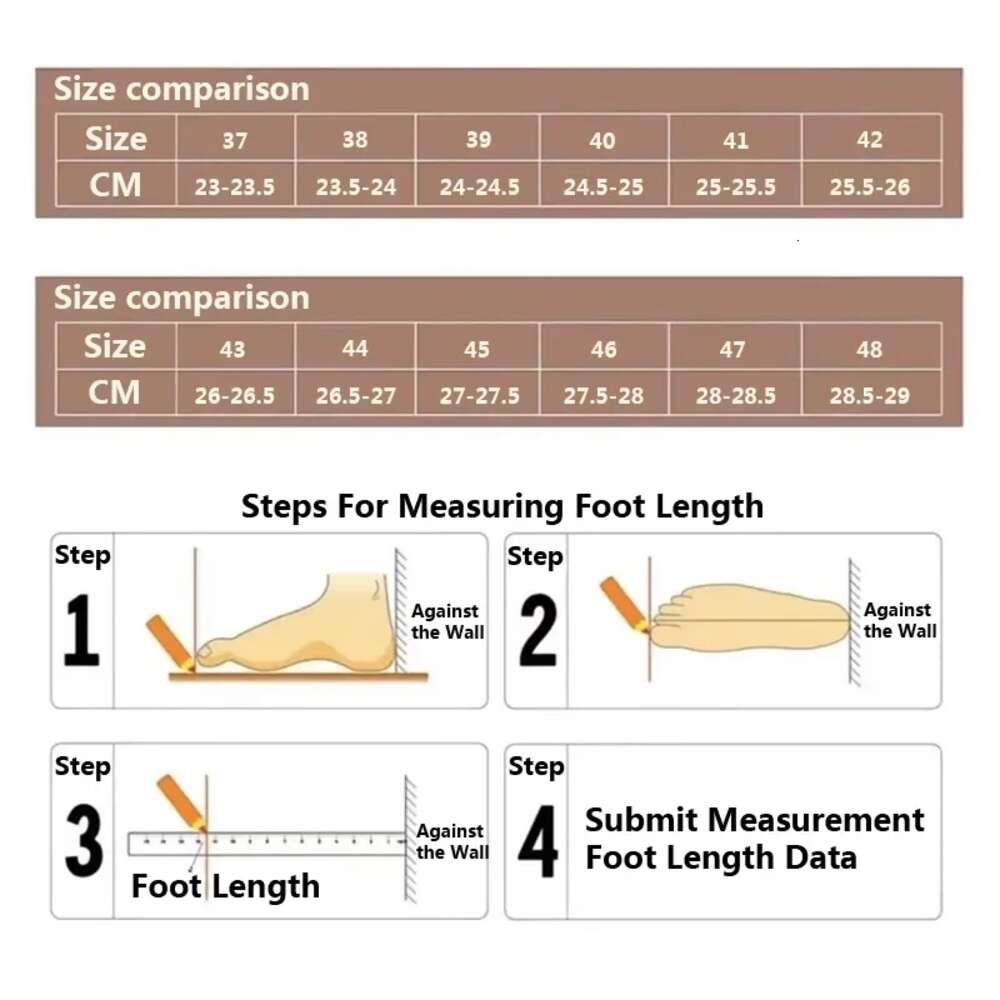 Size comparison

| Size | 37 | 38 | 39 | 40 | 41 | 42 |
|---|---|---|---|---|---|---|
| CM | 23-23.5 | 23.5-24 | 24-24.5 | 24.5-25 | 25-25.5 | 25.5-26 |

Size comparison

| Size | 43 | 44 | 45 | 46 | 47 | 48 |
|---|---|---|---|---|---|---|
| CM | 26-26.5 | 26.5-27 | 27-27.5 | 27.5-28 | 28-28.5 | 28.5-29 |

Steps For Measuring Foot Length

Step 1 Against the Wall

Step 2 Against the Wall

Step 3 Against the Wall Foot Length

Step 4 Submit Measurement Foot Length Data