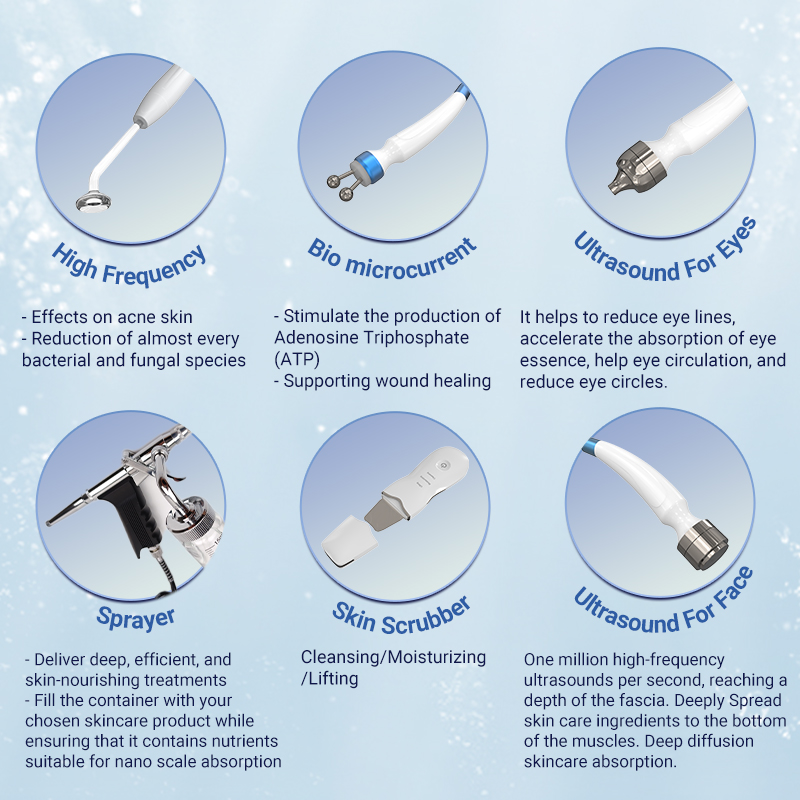 High Frequency

- Effects on acne skin
- Reduction of almost every bacterial and fungal species

Bio microcurrent

- Stimulate the production of Adenosine Triphosphate (ATP)
- Supporting wound healing

Ultrasound For Eyes

It helps to reduce eye lines, accelerate the absorption of eye essence, help eye circulation, and reduce eye circles.

Sprayer

- Deliver deep, efficient, and skin-nourishing treatments
- Fill the container with your chosen skincare product while ensuring that it contains nutrients suitable for nano scale absorption

Skin Scrubber

Cleansing/Moisturizing /Lifting

Ultrasound For Face

One million high-frequency ultrasounds per second, reaching a depth of the fascia. Deeply Spread skin care ingredients to the bottom of the muscles. Deep diffusion skincare absorption.