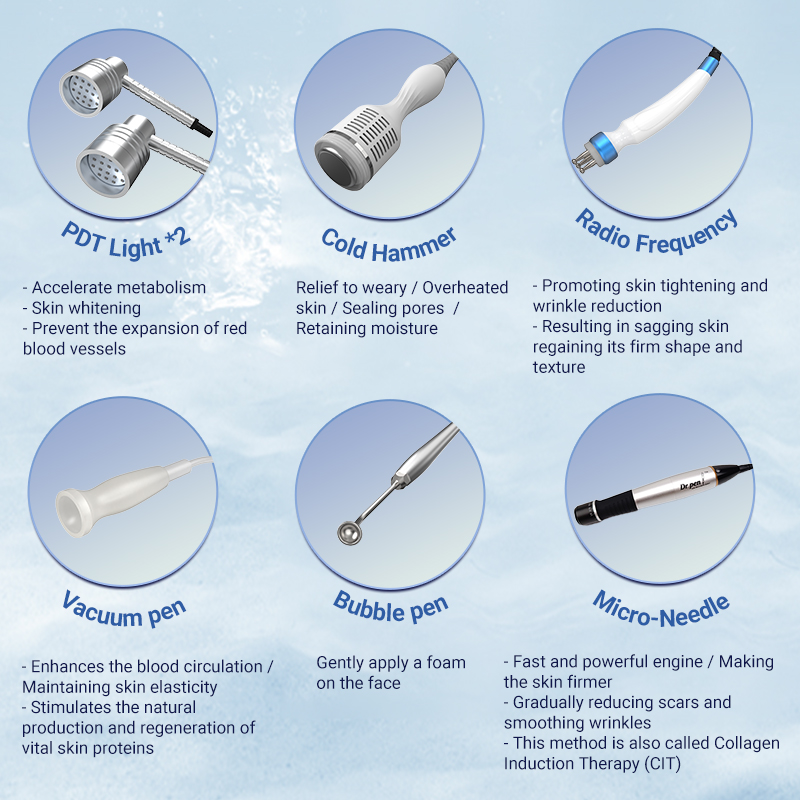 PDT Light *2

- Accelerate metabolism
- Skin whitening
- Prevent the expansion of red blood vessels

Cold Hammer

Relief to weary / Overheated skin / Sealing pores / Retaining moisture

Radio Frequency

- Promoting skin tightening and wrinkle reduction
- Resulting in sagging skin regaining its firm shape and texture

Vacuum pen

- Enhances the blood circulation / Maintaining skin elasticity
- Stimulates the natural production and regeneration of vital skin proteins

Bubble pen

Gently apply a foam on the face

Dr.pen

Micro-Needle

- Fast and powerful engine / Making the skin firmer
- Gradually reducing scars and smoothing wrinkles
- This method is also called Collagen Induction Therapy (CIT)