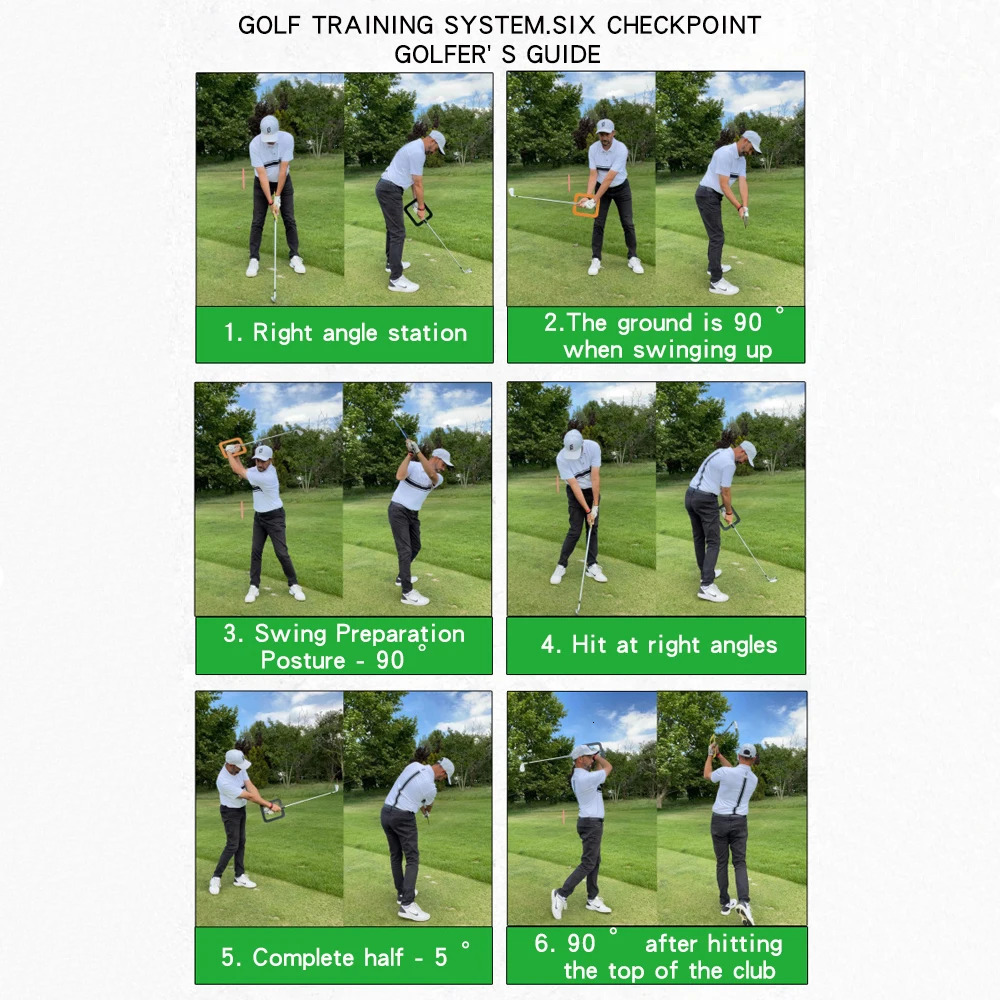 GOLF TRAINING SYSTEM.SIX CHECKPOINT GOLFER' S GUIDE

1. Right angle station

2.The ground is 90 ° when swinging up

3. Swing Preparation Posture - 90 °

4. Hit at right angles

5. Complete half - 5 °

6. 90 ° after hitting the top of the club