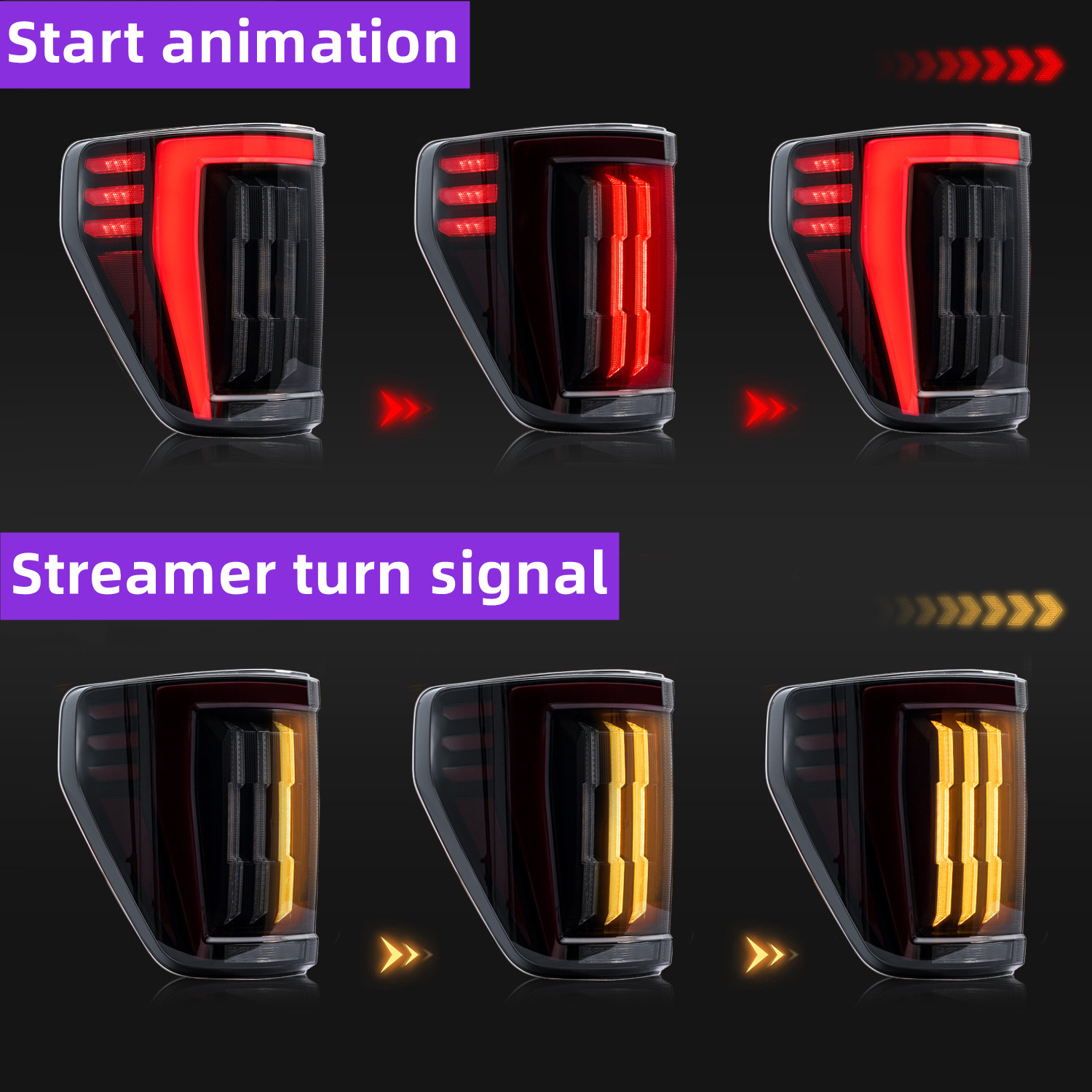 Start animation

Streamer turn signal