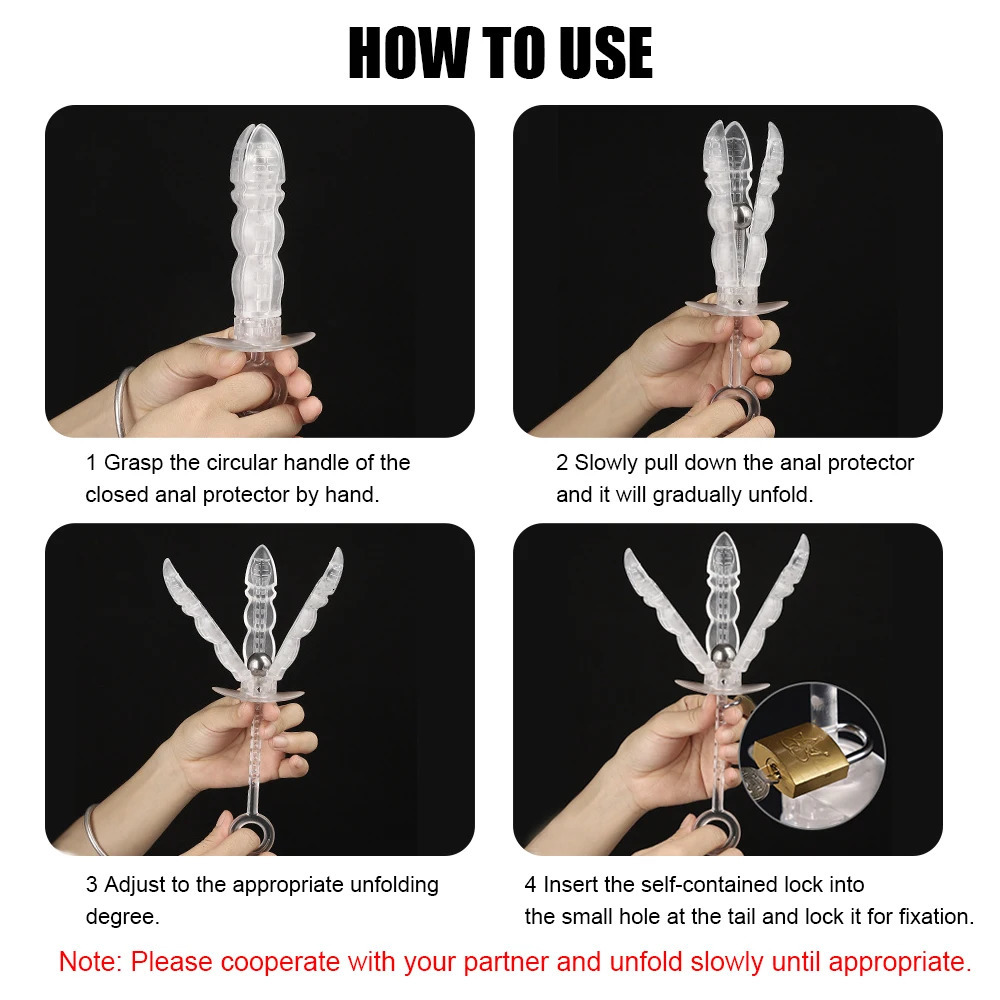 HOW TO USE

1 Grasp the circular handle of the closed anal protector by hand.

2 Slowly pull down the anal protector and it will gradually unfold.

3 Adjust to the appropriate unfolding degree.

4 Insert the self-contained lock into the small hole at the tail and lock it for fixation.

Note: Please cooperate with your partner and unfold slowly until appropriate.