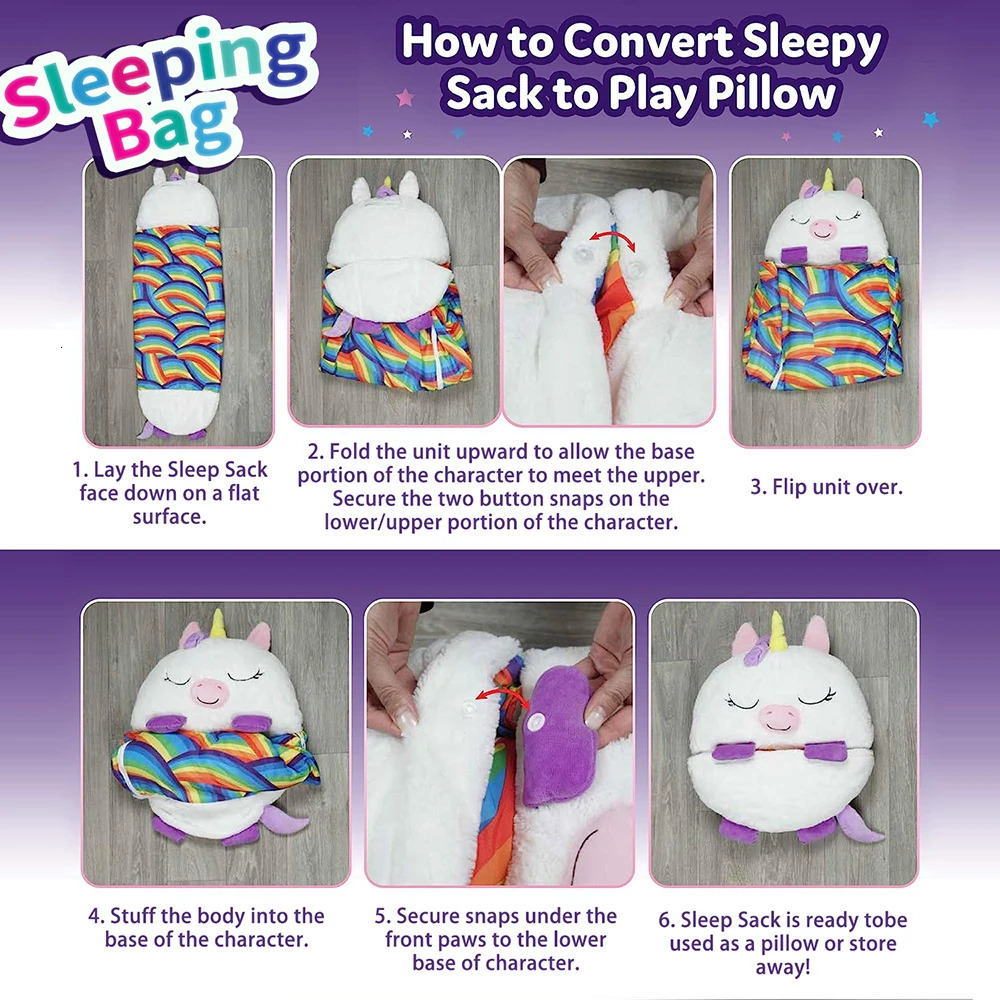 Sleeping Bag

How to Convert Sleepy Sack to Play Pillow

1. Lay the Sleep Sack face down on a flat surface.

2. Fold the unit upward to allow the base portion of the character to meet the upper. Secure the two button snaps on the lower/upper portion of the character.

3. Flip unit over.

4. Stuff the body into the base of the character.

5. Secure snaps under the front paws to the lower base of character.

6. Sleep Sack is ready tobe used as a pillow or store away!