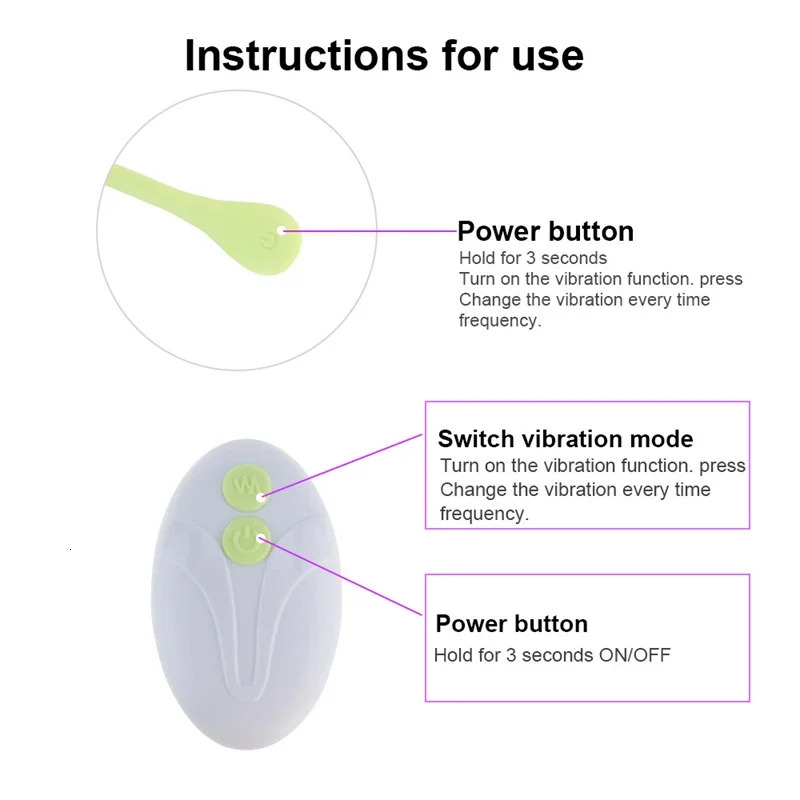 Instructions for use

Power button
Hold for 3 seconds
Turn on the vibration function. press
Change the vibration every time
frequency.

Switch vibration mode
Turn on the vibration function. press
Change the vibration every time
frequency.

Power button
Hold for 3 seconds ON/OFF