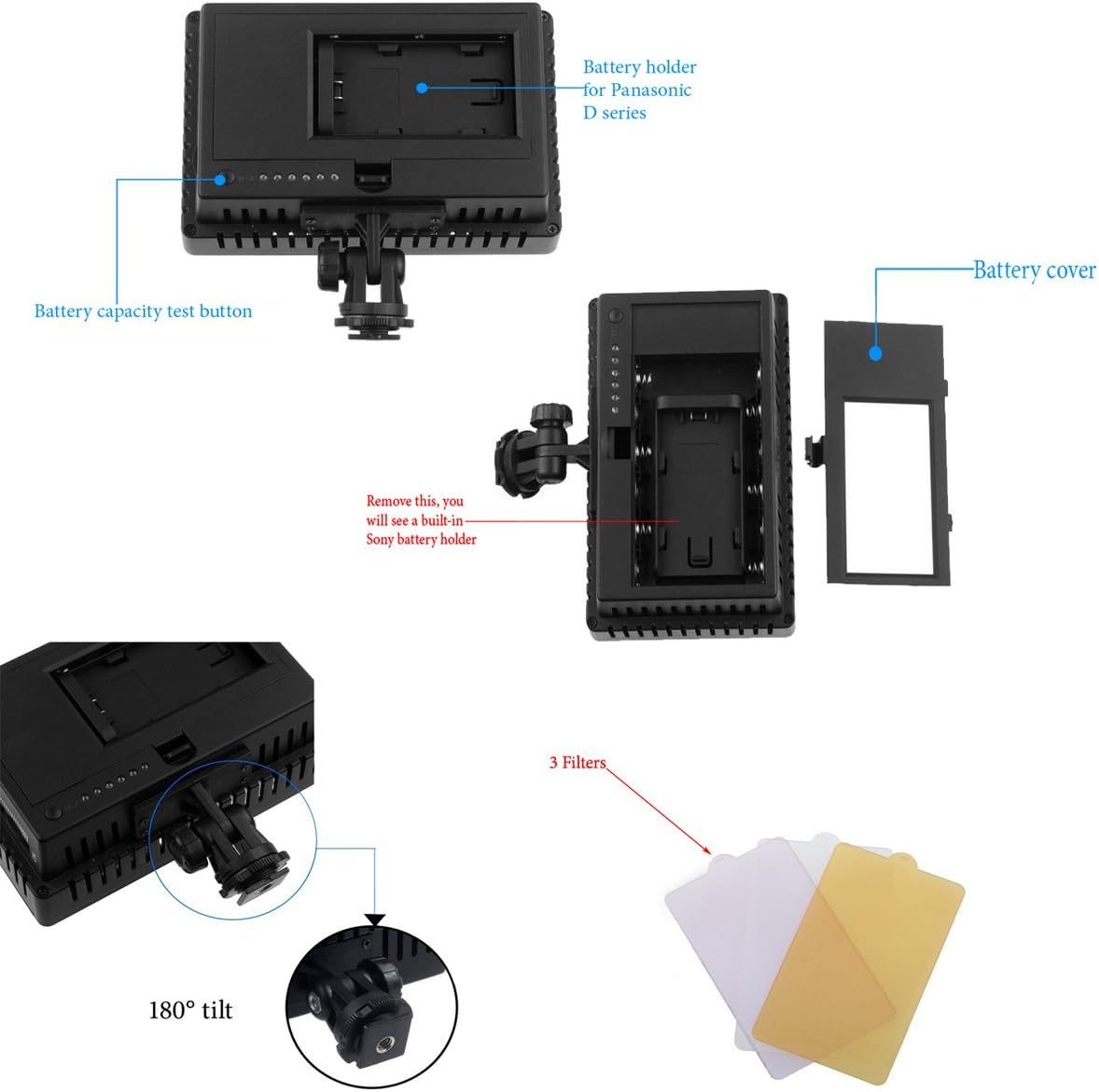 Battery holder for Panasonic D series

Battery capacity test button

Battery cover

Remove this, you will see a built-in Sony battery holder

3 Filters

180° tilt