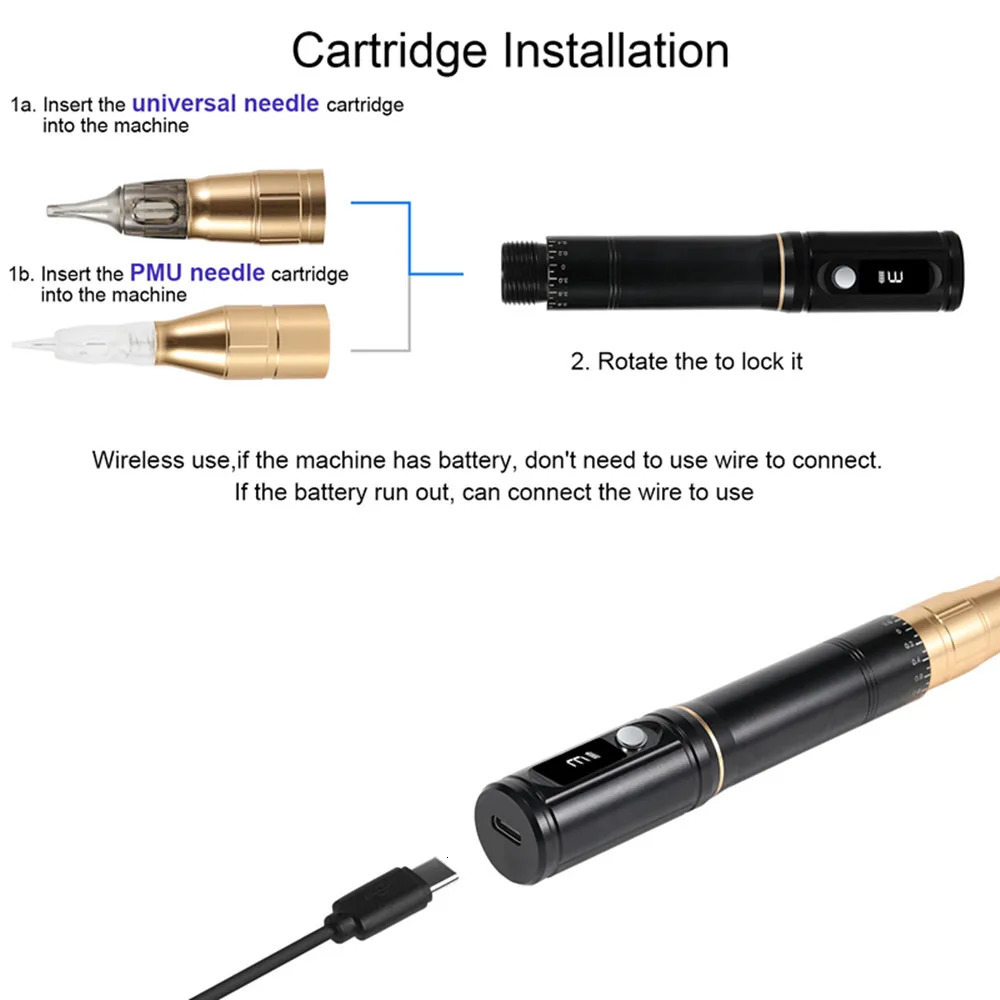 Cartridge Installation

1a. Insert the universal needle cartridge into the machine

1b. Insert the PMU needle cartridge into the machine

2. Rotate the to lock it

Wireless use,if the machine has battery, don't need to use wire to connect.
If the battery run out, can connect the wire to use