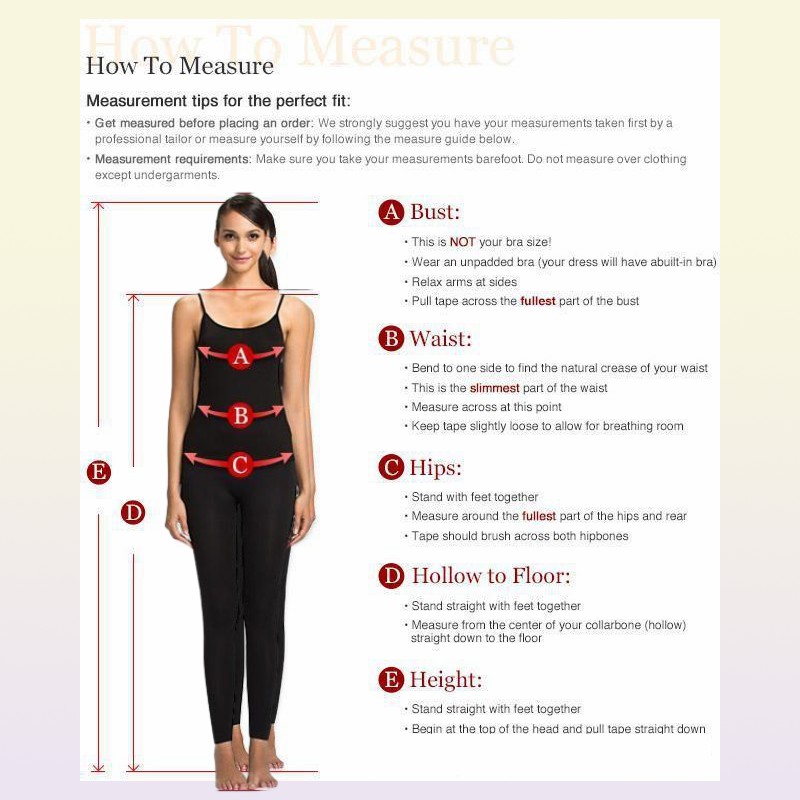 How To Measure

How To Measure

Measurement tips for the perfect fit:

• Get measured before placing an order: We strongly suggest you have your measurements taken first by a professional tailor or measure yourself by following the measure guide below.

• Measurement requirements: Make sure you take your measurements barefoot. Do not measure over clothing except undergarments.

A

B

C

E

D

A Bust:

• This is NOT your bra size!
• Wear an unpadded bra (your dress will have abuilt-in bra)
• Relax arms at sides
• Pull tape across the fullest part of the bust

B Waist:

• Bend to one side to find the natural crease of your waist
• This is the slimmest part of the waist
• Measure across at this point
• Keep tape slightly loose to allow for breathing room

C Hips:

• Stand with feet together
• Measure around the fullest part of the hips and rear
• Tape should brush across both hipbones

D Hollow to Floor:

• Stand straight with feet together
• Measure from the center of your collarbone (hollow) straight down to the floor

E Height:

• Stand straight with feet together
• Begin at the top of the head and pull tape straight down