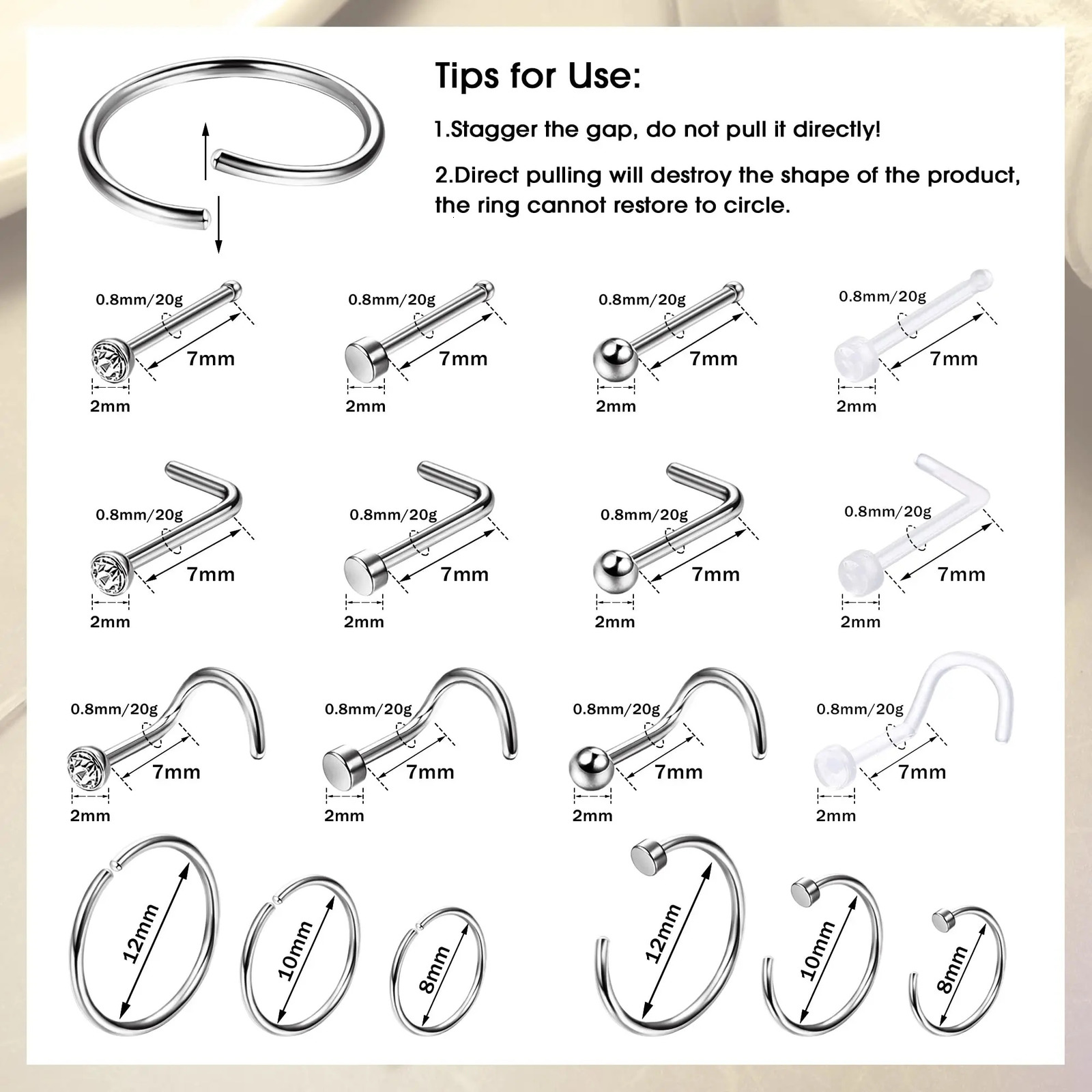 Tips for Use:

1.Stagger the gap, do not pull it directly!

2.Direct pulling will destroy the shape of the product, the ring cannot restore to circle.

0.8mm/20g
7mm
2mm

0.8mm/20g
7mm
2mm

0.8mm/20g
7mm
2mm

0.8mm/20g
7mm
2mm

0.8mm/20g
7mm
2mm

0.8mm/20g
7mm
2mm

0.8mm/20g
7mm
2mm

0.8mm/20g
7mm
2mm

0.8mm/20g
7mm
2mm

0.8mm/20g
7mm
2mm

0.8mm/20g
7mm
2mm

0.8mm/20g
7mm
2mm

12mm
10mm
8mm
12mm
10mm
8mm