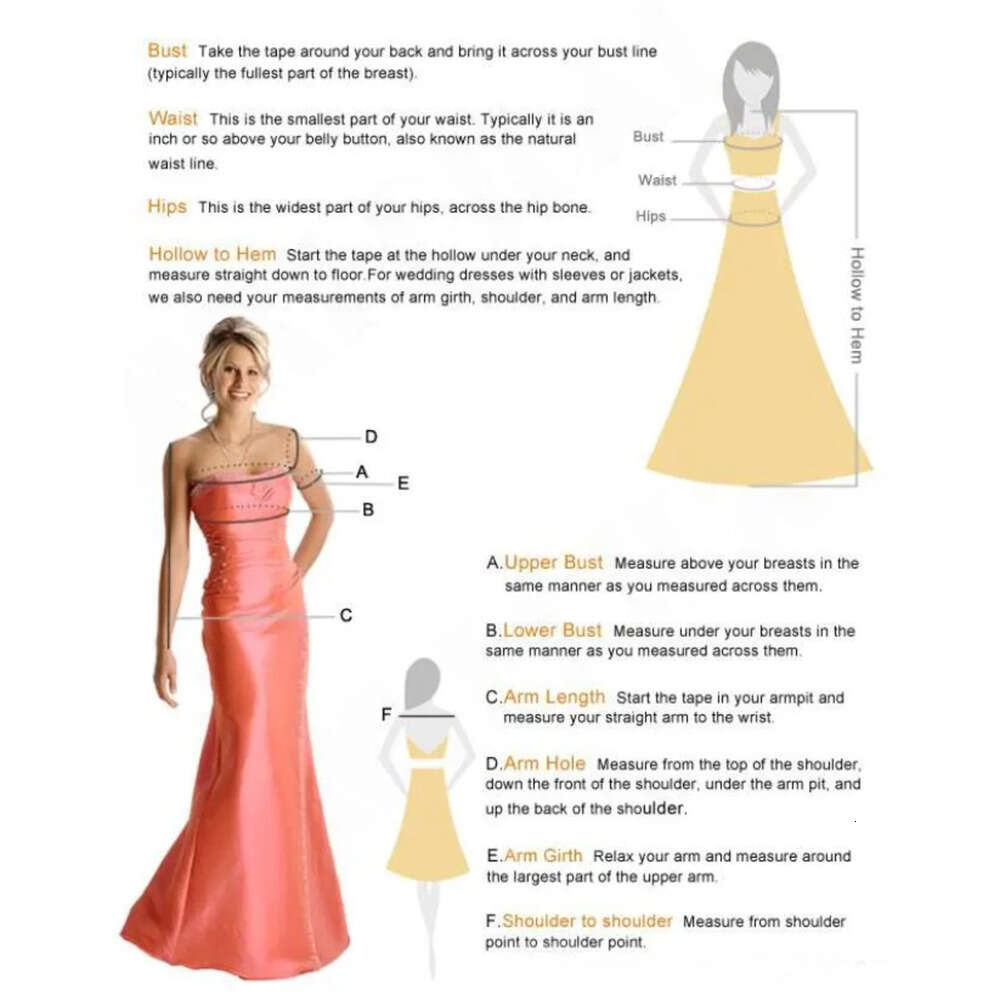 Bust Take the tape around your back and bring it across your bust line (typically the fullest part of the breast).

Waist This is the smallest part of your waist. Typically it is an inch or so above your belly button, also known as the natural waist line.

Hips This is the widest part of your hips, across the hip bone.

Hollow to Hem Start the tape at the hollow under your neck, and measure straight down to floor.For wedding dresses with sleeves or jackets, we also need your measurements of arm girth, shoulder, and arm length.

Bust

Waist

Hips

Hollow to Hem

D

A

E

B

C

F

A.Upper Bust Measure above your breasts in the same manner as you measured across them.

B.Lower Bust Measure under your breasts in the same manner as you measured across them.

C.Arm Length Start the tape in your armpit and measure your straight arm to the wrist.

D.Arm Hole Measure from the top of the shoulder, down the front of the shoulder, under the arm pit, and up the back of the shoulder.

E.Arm Girth Relax your arm and measure around the largest part of the upper arm.

F.Shoulder to shoulder Measure from shoulder point to shoulder point.