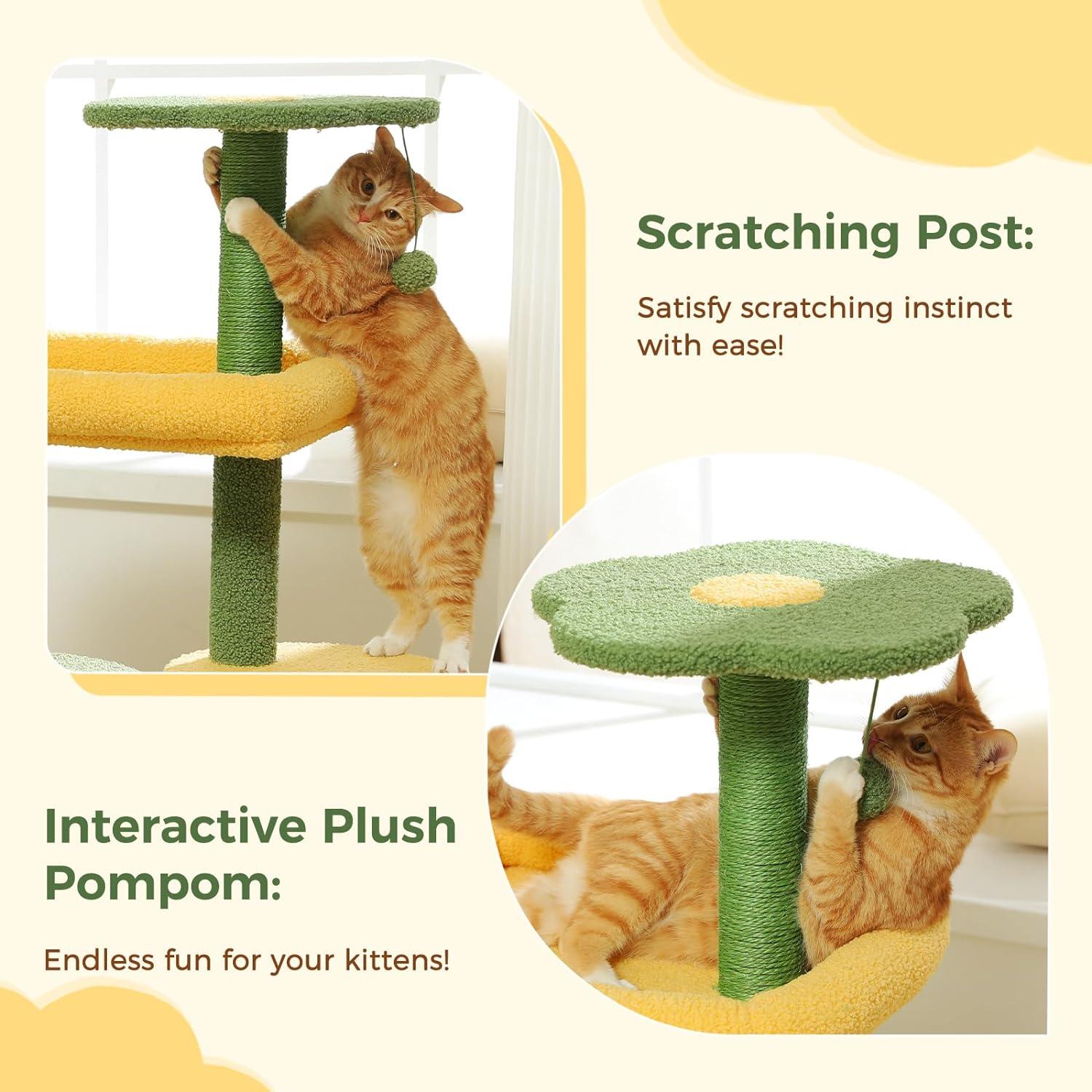 Scratching Post:

Satisfy scratching instinct with ease!

Interactive Plush Pompom:

Endless fun for your kittens!