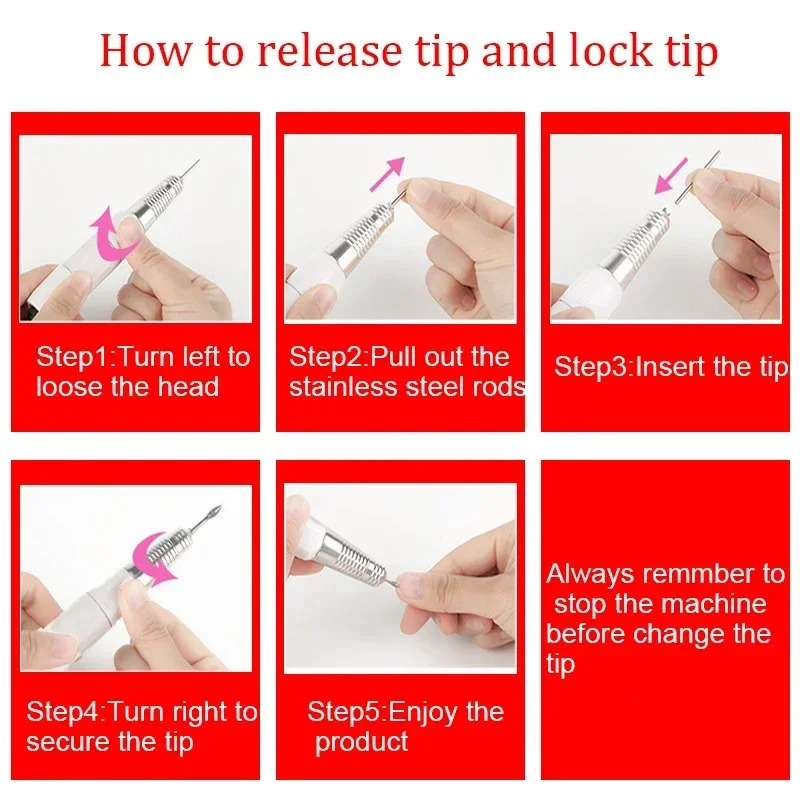 How to release tip and lock tip

Step1:Turn left to loose the head

Step2:Pull out the stainless steel rods

Step3:Insert the tip

Step4:Turn right to secure the tip

Step5:Enjoy the product

Always remmber to stop the machine before change the tip