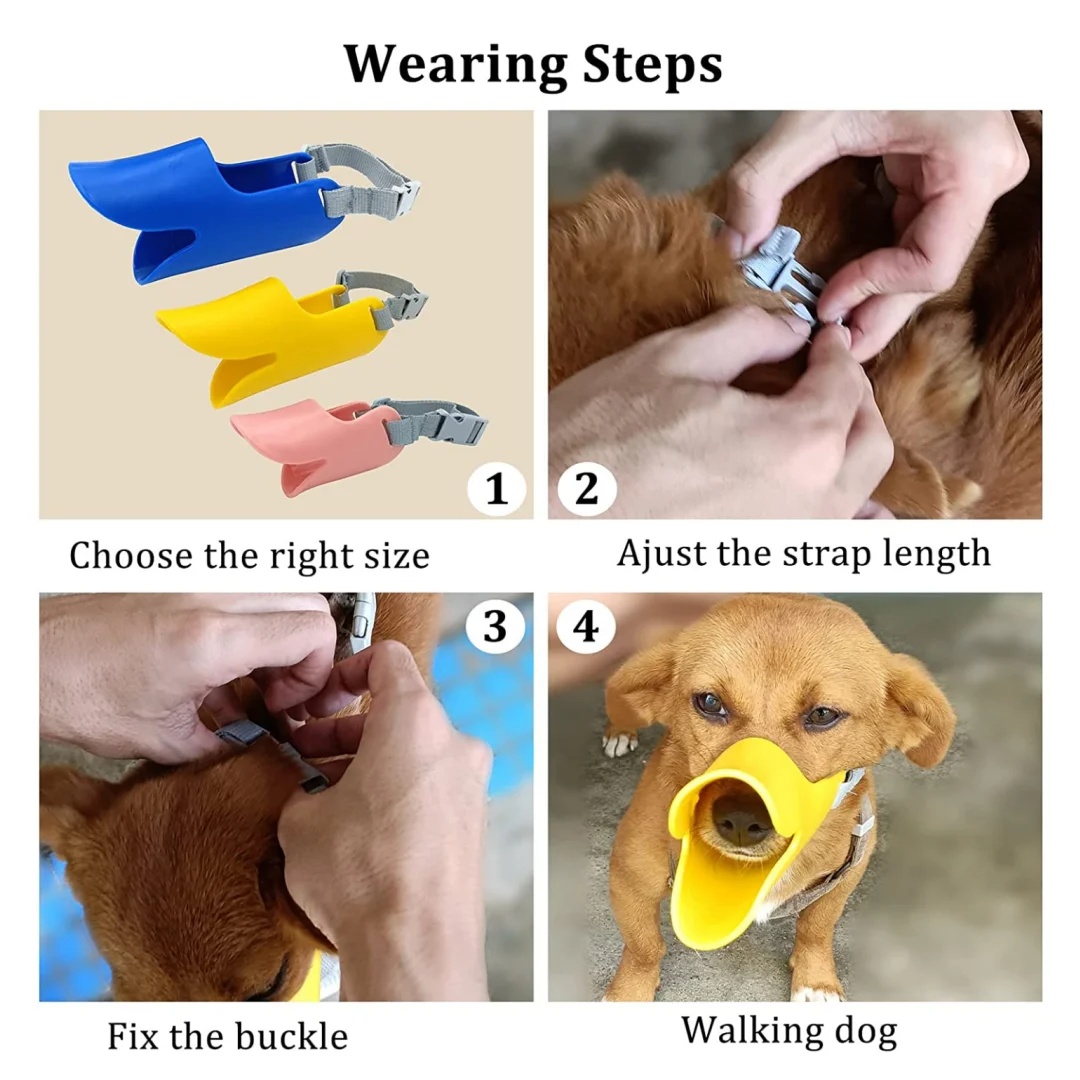 Wearing Steps

1

Choose the right size

2

Ajust the strap length

3

Fix the buckle

4

Walking dog