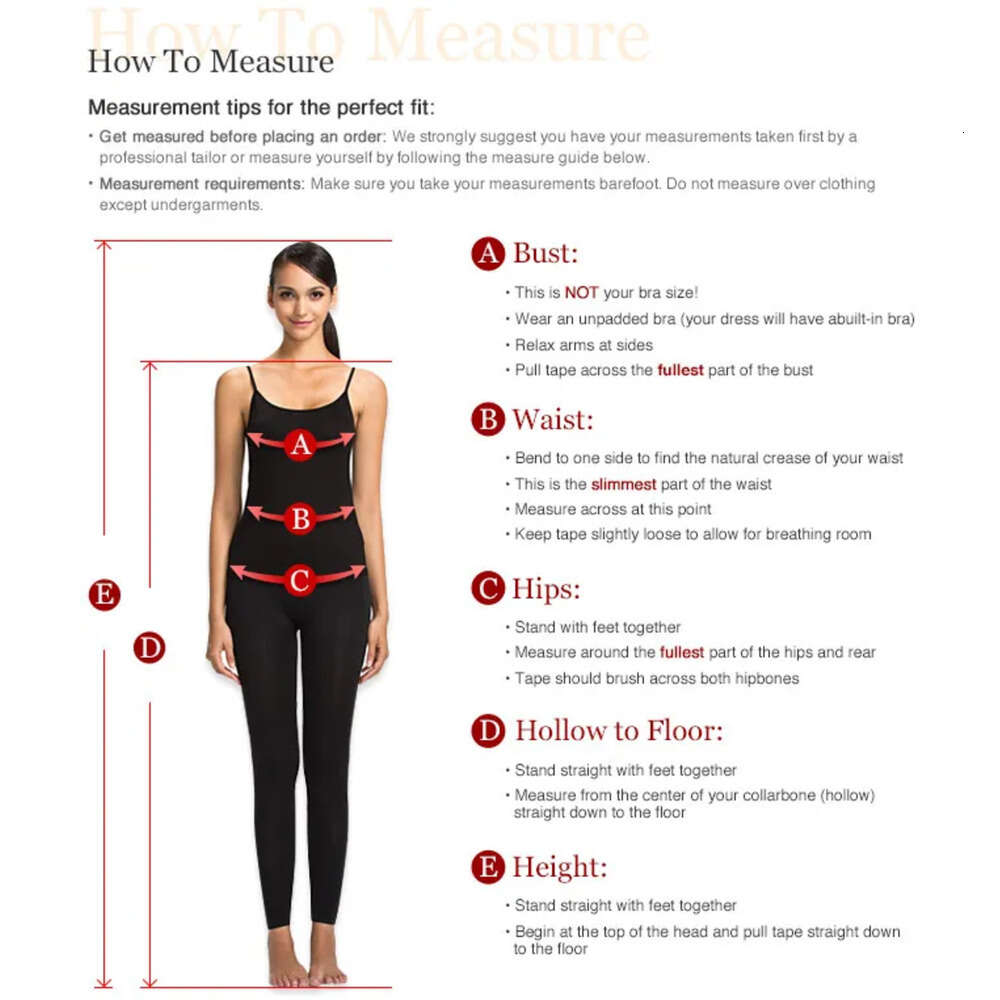 How To Measure

How To Measure

Measurement tips for the perfect fit:

• Get measured before placing an order: We strongly suggest you have your measurements taken first by a professional tailor or measure yourself by following the measure guide below.

• Measurement requirements: Make sure you take your measurements barefoot. Do not measure over clothing except undergarments.

A

B

C

E

D

A Bust:

• This is NOT your bra size!
• Wear an unpadded bra (your dress will have abuilt-in bra)
• Relax arms at sides
• Pull tape across the fullest part of the bust

B Waist:

• Bend to one side to find the natural crease of your waist
• This is the slimmest part of the waist
• Measure across at this point
• Keep tape slightly loose to allow for breathing room

C Hips:

• Stand with feet together
• Measure around the fullest part of the hips and rear
• Tape should brush across both hipbones

D Hollow to Floor:

• Stand straight with feet together
• Measure from the center of your collarbone (hollow) straight down to the floor

E Height:

• Stand straight with feet together
• Begin at the top of the head and pull tape straight down to the floor