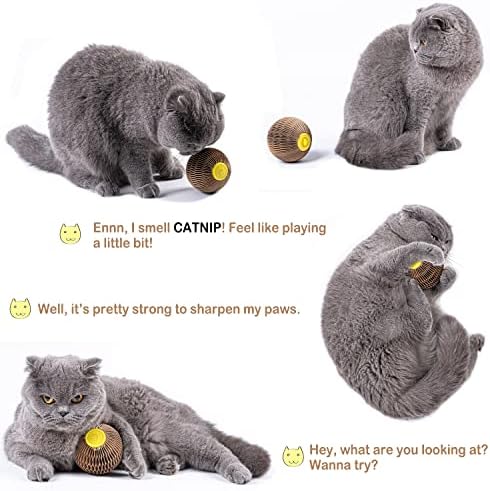 Ennn, I smell CATNIP! Feel like playing a little bit!

Well, it's pretty strong to sharpen my paws.

Hey, what are you looking at? Wanna try?