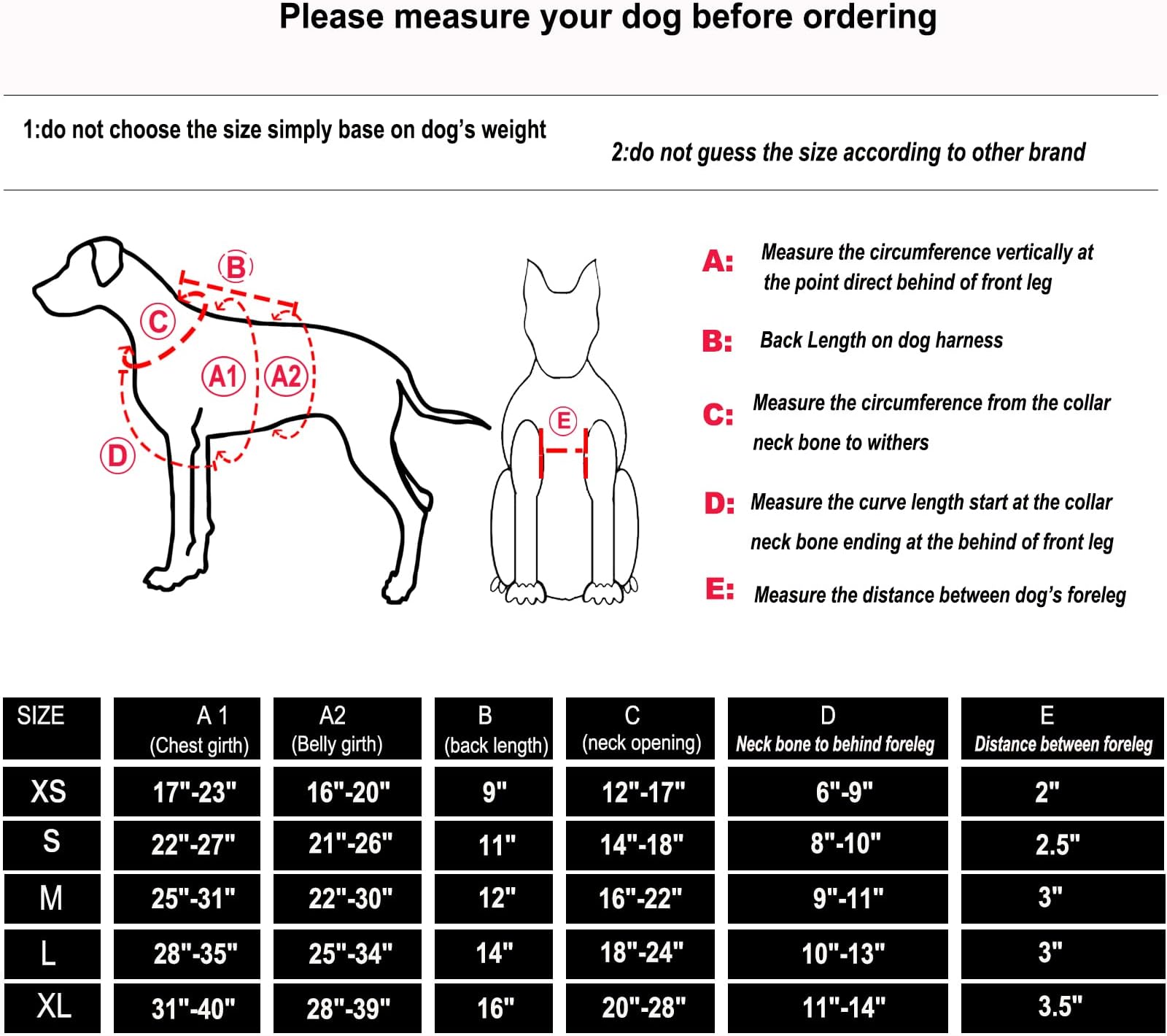 Please measure your dog before ordering

1:do not choose the size simply base on dog's weight

2:do not guess the size according to other brand

B
C
A1
A2
D
E

A: Measure the circumference vertically at the point direct behind of front leg

B: Back Length on dog harness

C: Measure the circumference from the collar neck bone to withers

D: Measure the curve length start at the collar neck bone ending at the behind of front leg

E: Measure the distance between dog's foreleg

| SIZE | A 1 (Chest girth) | A2 (Belly girth) | B (back length) | C (neck opening) | D Neck bone to behind foreleg | E Distance between foreleg |
|---|---|---|---|---|---|---|
| XS | 17"-23" | 16"-20" | 9" | 12"-17" | 6"-9" | 2" |
| S | 22"-27" | 21"-26" | 11" | 14"-18" | 8"-10" | 2.5" |
| M | 25"-31" | 22"-30" | 12" | 16"-22" | 9"-11" | 3" |
| L | 28"-35" | 25"-34" | 14" | 18"-24" | 10"-13" | 3" |
| XL | 31"-40" | 28"-39" | 16" | 20"-28" | 11"-14" | 3.5" |