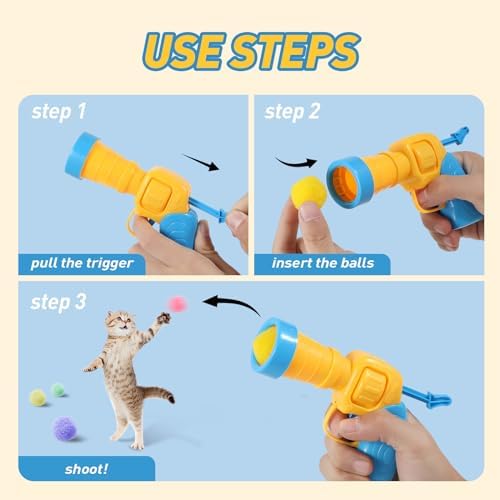 USE STEPS

step 1

pull the trigger

step 2

insert the balls

step 3

shoot!