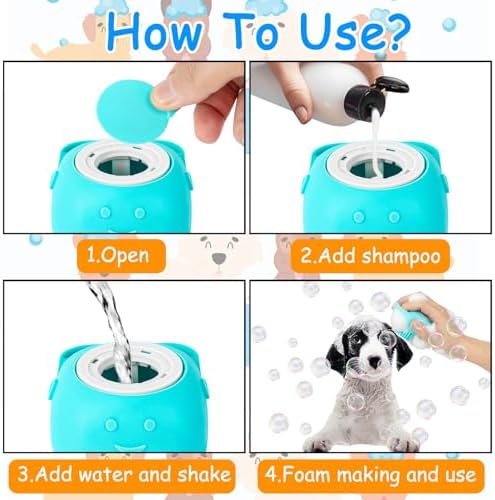 How To Use?

1.Open

2.Add shampoo

3.Add water and shake

4.Foam making and use