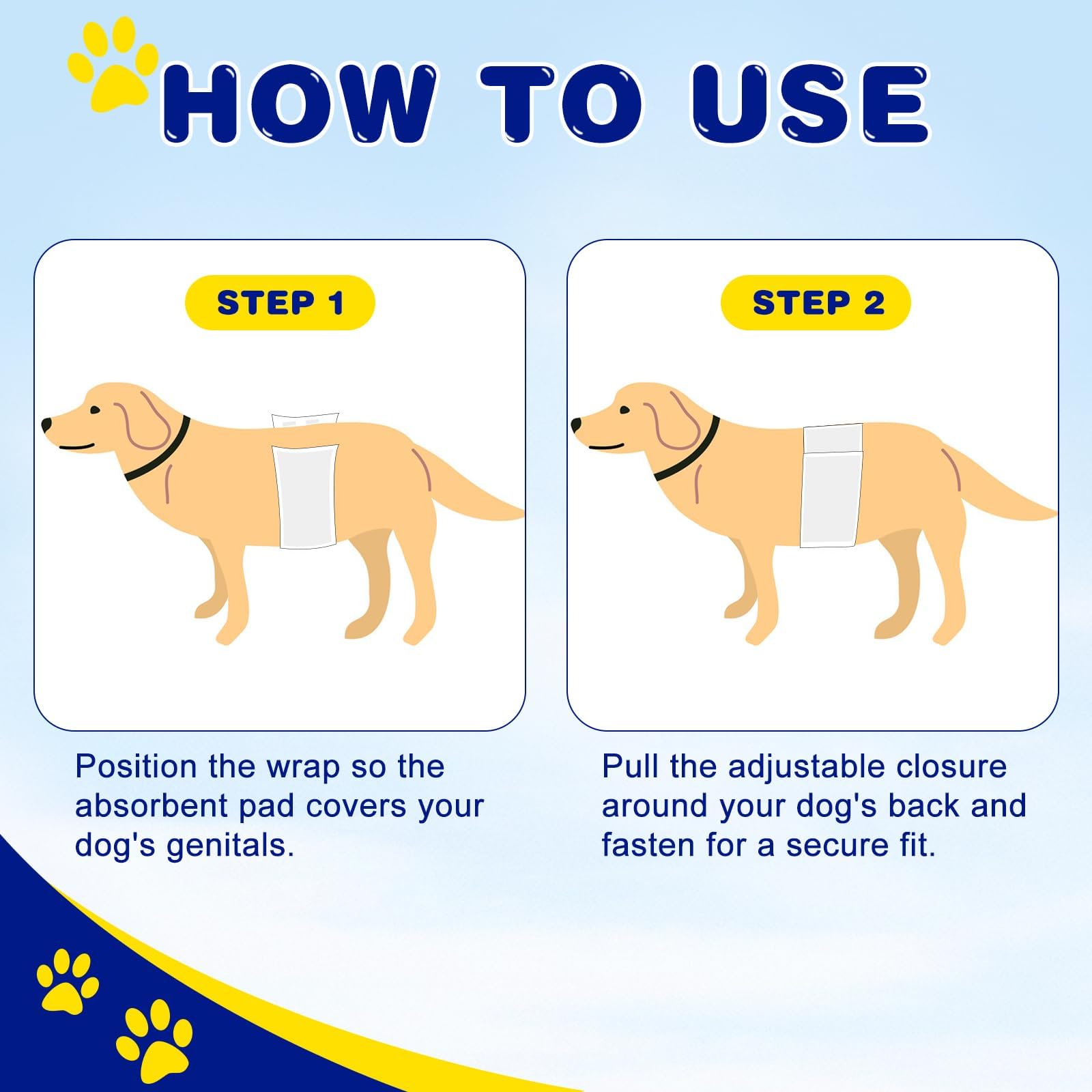 HOW TO USE

STEP 1

Position the wrap so the absorbent pad covers your dog's genitals.

STEP 2

Pull the adjustable closure around your dog's back and fasten for a secure fit.