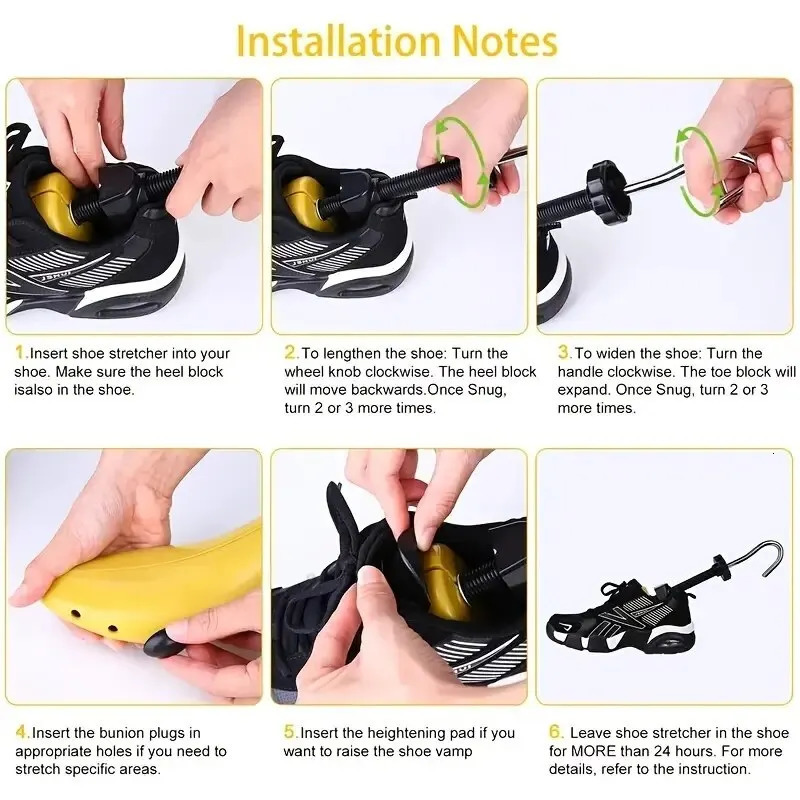 Installation Notes

1.Insert shoe stretcher into your shoe. Make sure the heel block isalso in the shoe.

2.To lengthen the shoe: Turn the wheel knob clockwise. The heel block will move backwards.Once Snug, turn 2 or 3 more times.

3.To widen the shoe: Turn the handle clockwise. The toe block will expand. Once Snug, turn 2 or 3 more times.

4.Insert the bunion plugs in appropriate holes if you need to stretch specific areas.

5.Insert the heightening pad if you want to raise the shoe vamp

6. Leave shoe stretcher in the shoe for MORE than 24 hours. For more details, refer to the instruction.