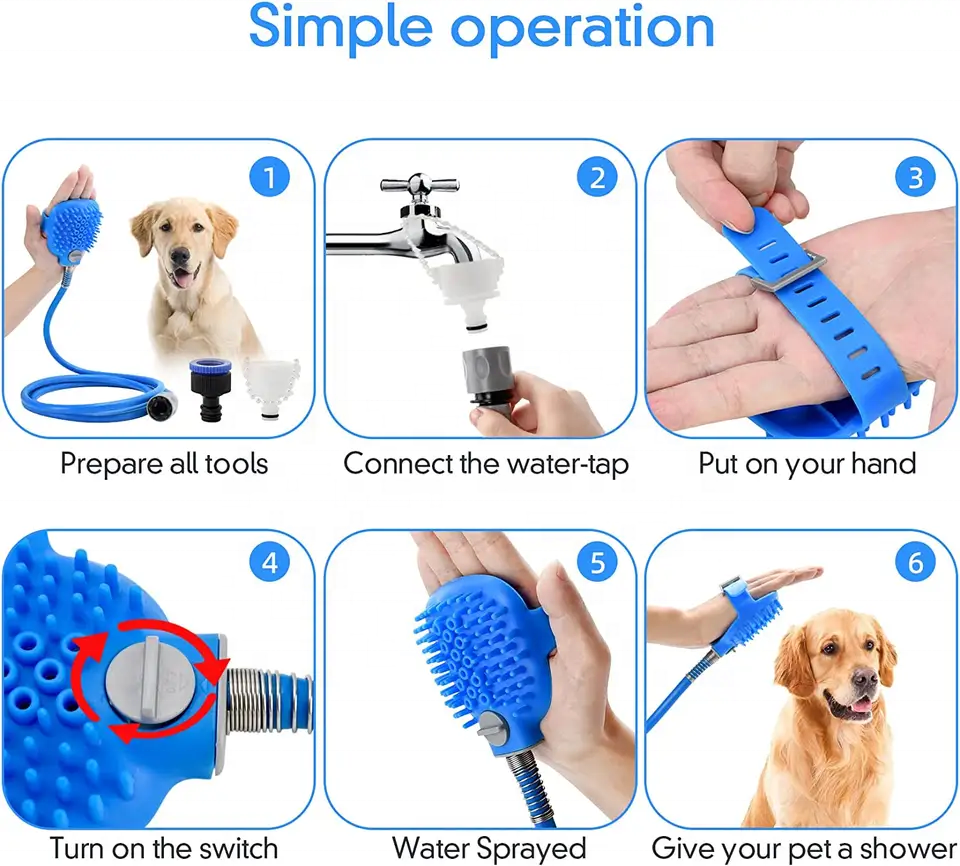 Simple operation

1
Prepare all tools

2
Connect the water-tap

3
Put on your hand

4
Turn on the switch

5
Water Sprayed

6
Give your pet a shower