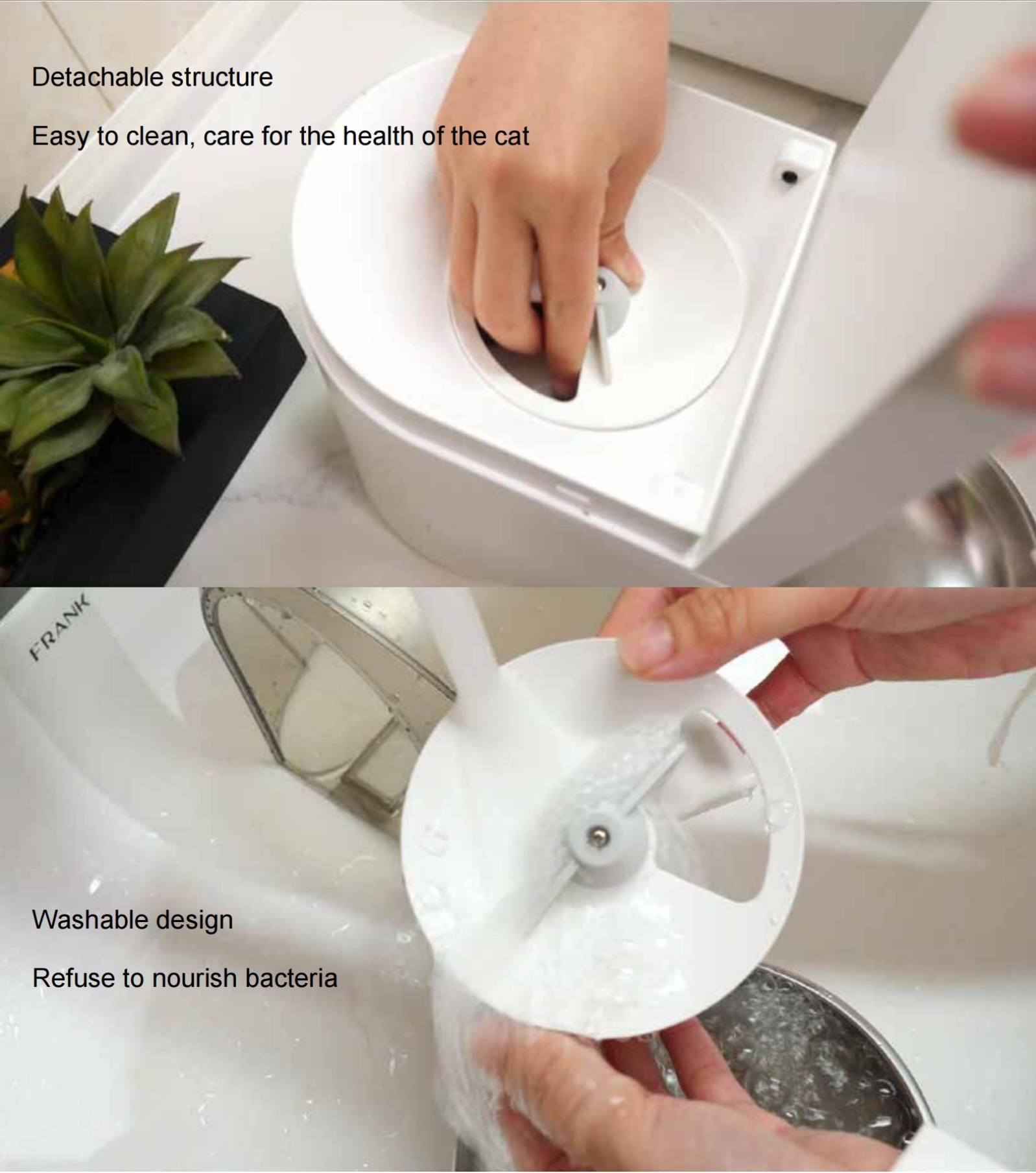 Detachable structure

Easy to clean, care for the health of the cat

FRANK

Washable design

Refuse to nourish bacteria