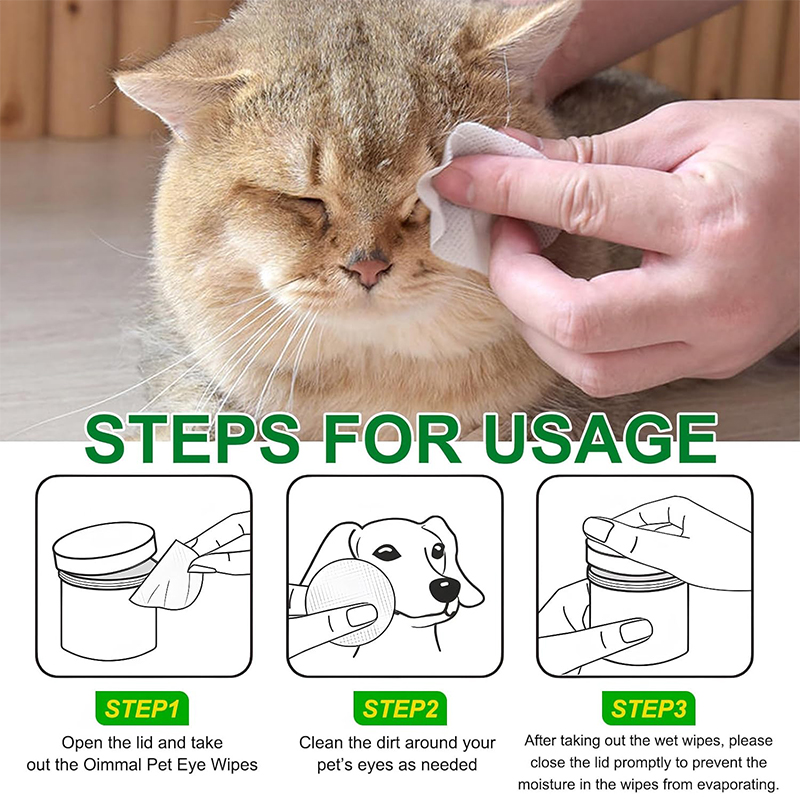 STEPS FOR USAGE

STEP1

Open the lid and take out the Oimmal Pet Eye Wipes

STEP2

Clean the dirt around your pet's eyes as needed

STEP3

After taking out the wet wipes, please close the lid promptly to prevent the moisture in the wipes from evaporating.