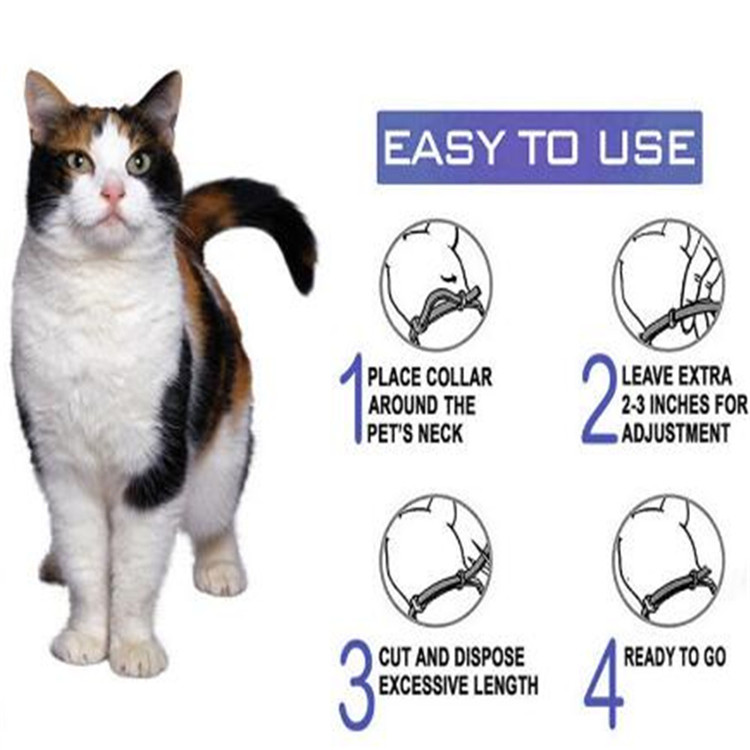 EASY TO USE

1 PLACE COLLAR AROUND THE PET'S NECK

2 LEAVE EXTRA 2-3 INCHES FOR ADJUSTMENT

3 CUT AND DISPOSE EXCESSIVE LENGTH

4 READY TO GO