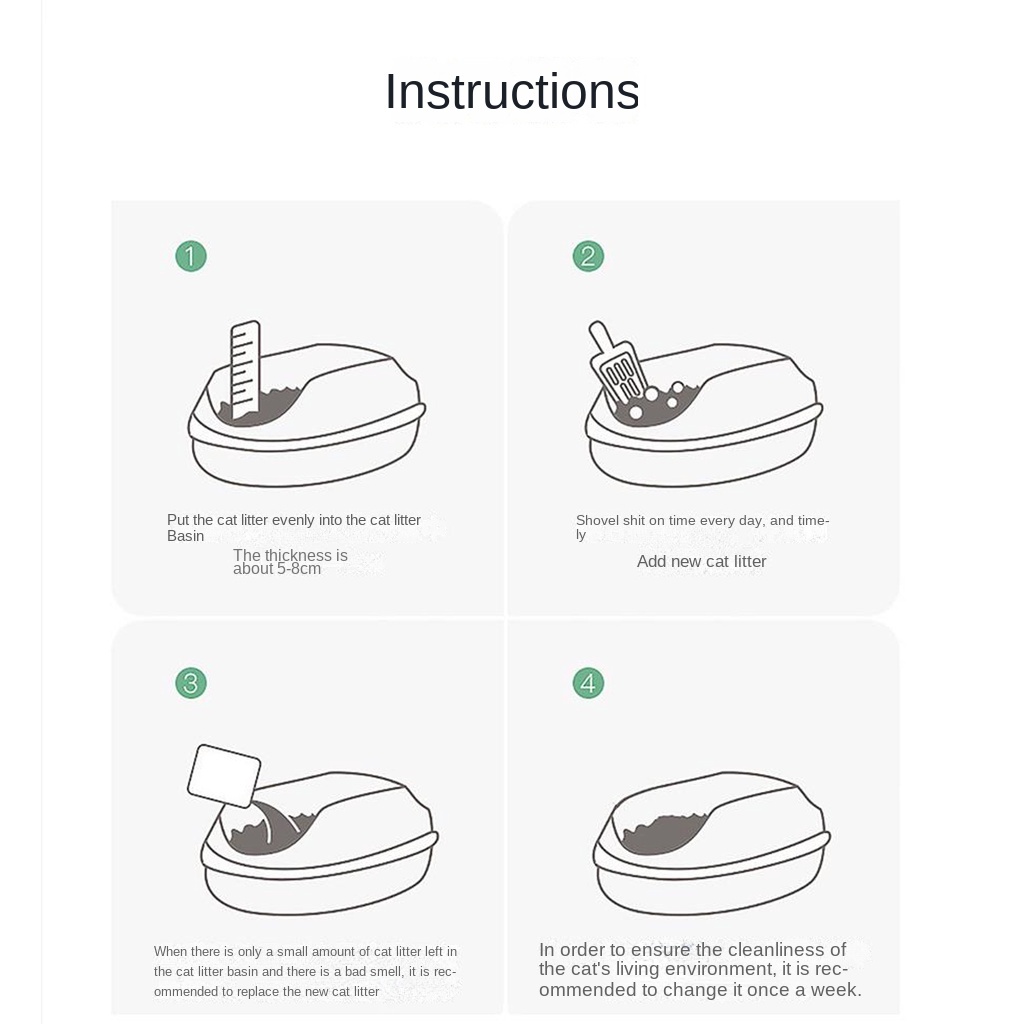 Instructions

1

Put the cat litter evenly into the cat litter Basin

The thickness is about 5-8cm

2

Shovel shit on time every day, and timely

Add new cat litter

3

When there is only a small amount of cat litter left in the cat litter basin and there is a bad smell, it is recommended to replace the new cat litter

4

In order to ensure the cleanliness of the cat's living environment, it is recommended to change it once a week.