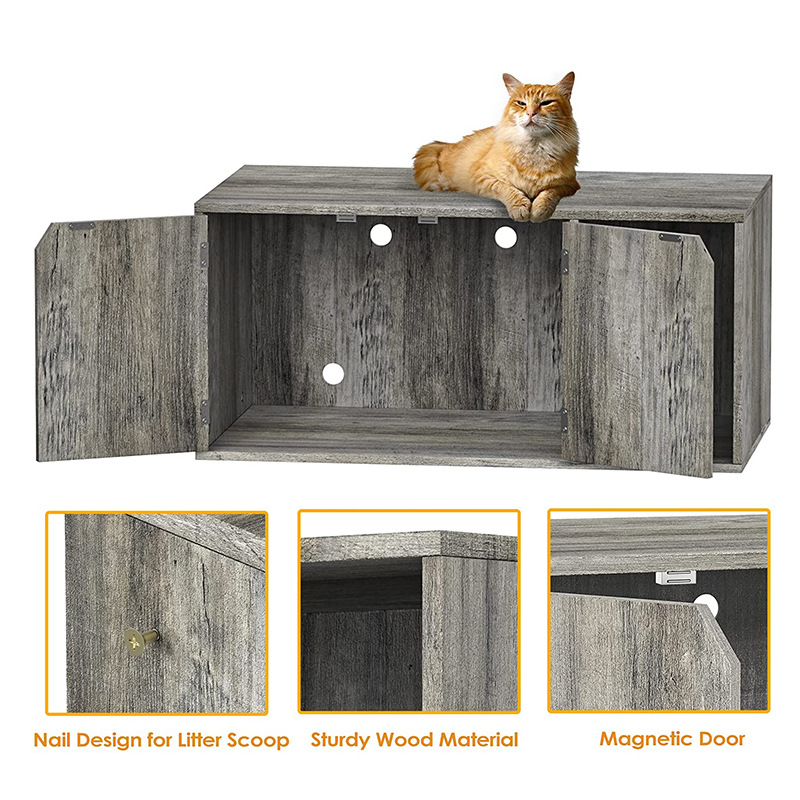 Nail Design for Litter Scoop

Sturdy Wood Material

Magnetic Door