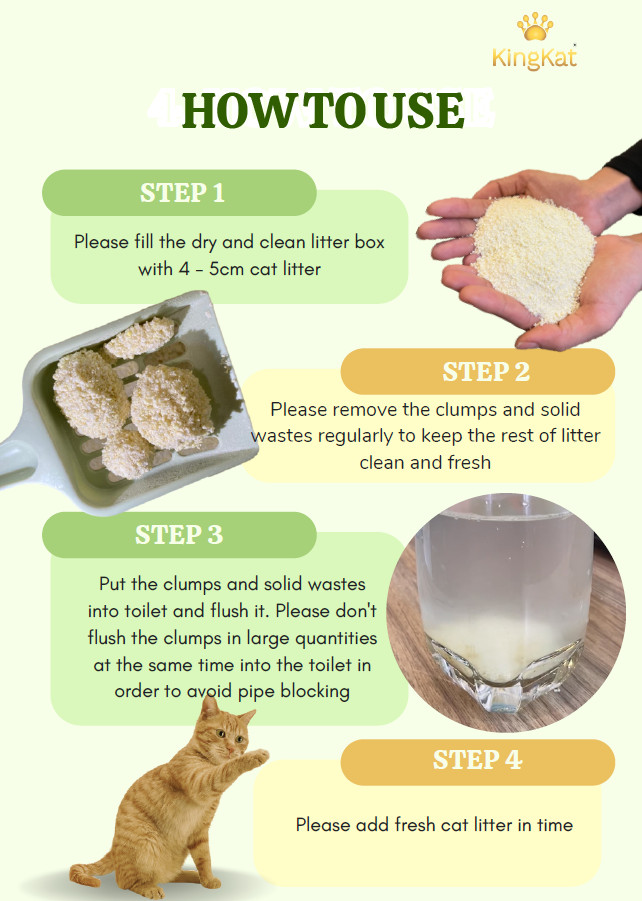 KingKat

HOW TO USE

STEP 1

Please fill the dry and clean litter box with 4 - 5cm cat litter

STEP 2

Please remove the clumps and solid wastes regularly to keep the rest of litter clean and fresh

STEP 3

Put the clumps and solid wastes into toilet and flush it. Please don't flush the clumps in large quantities at the same time into the toilet in order to avoid pipe blocking

STEP 4

Please add fresh cat litter in time