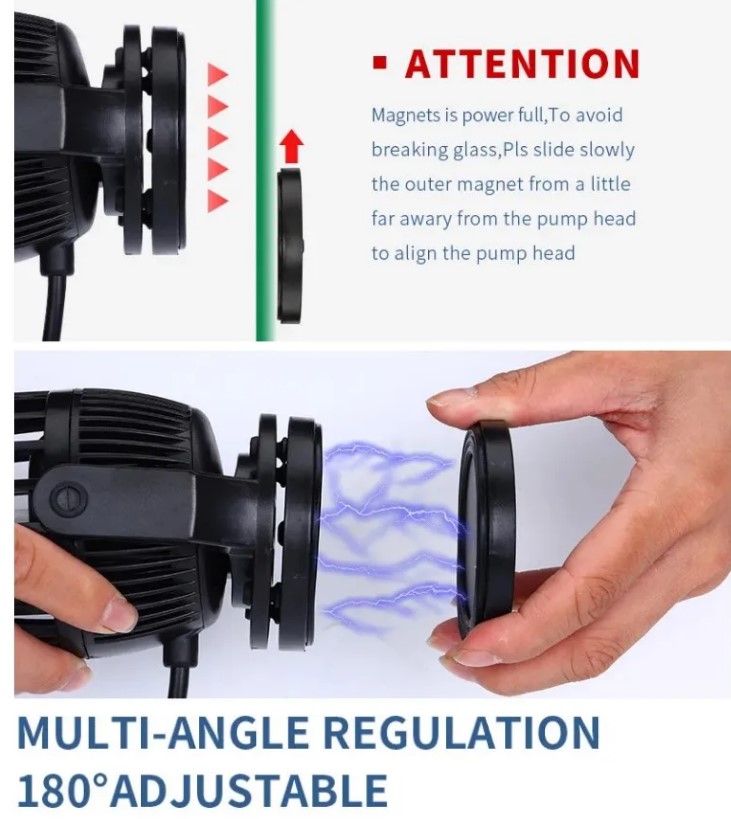 ▪ ATTENTION

Magnets is power full,To avoid breaking glass,Pls slide slowly the outer magnet from a little far awary from the pump head to align the pump head

MULTI-ANGLE REGULATION
180°ADJUSTABLE