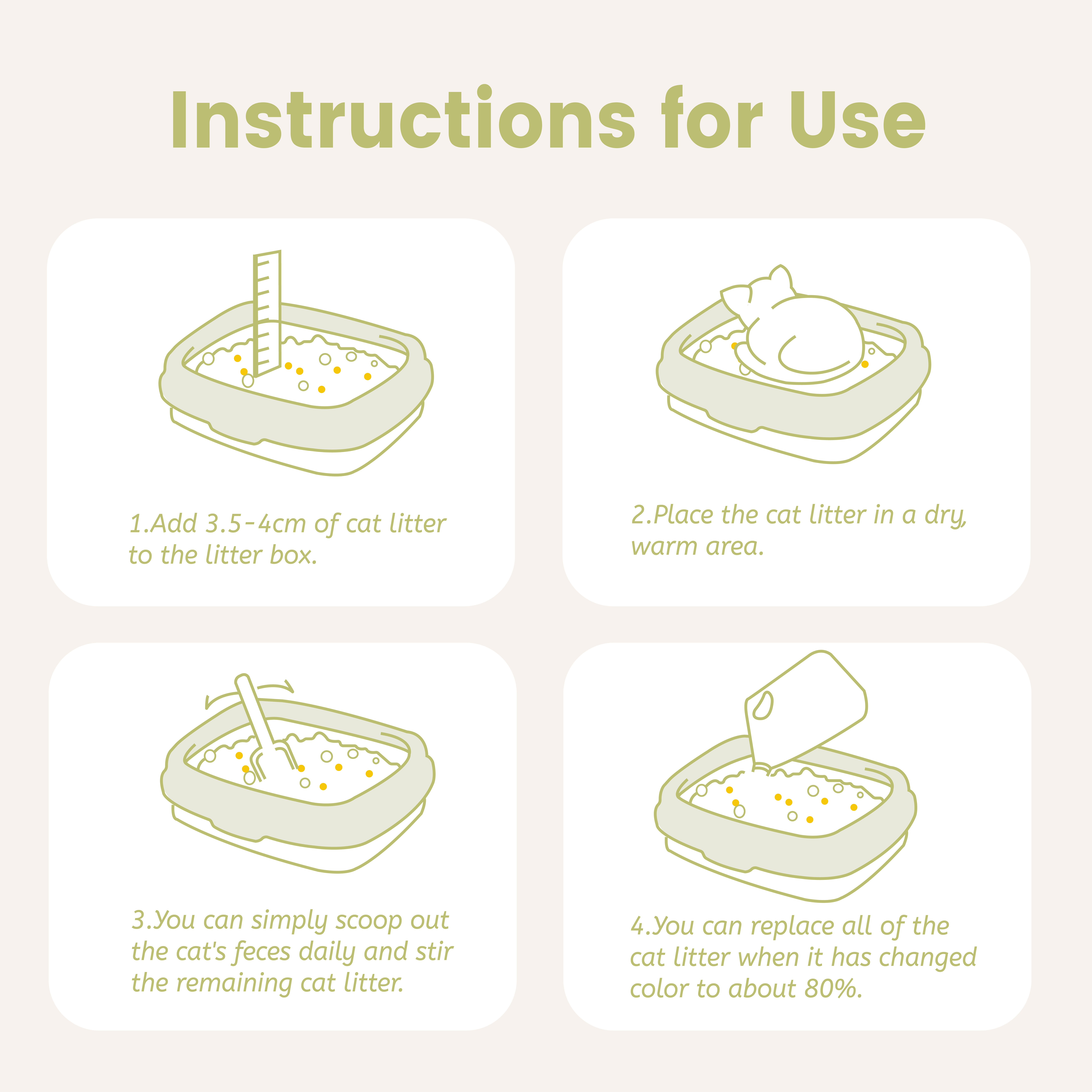 Instructions for Use

1.Add 3.5-4cm of cat litter to the litter box.

2.Place the cat litter in a dry, warm area.

3.You can simply scoop out the cat's feces daily and stir the remaining cat litter.

4.You can replace all of the cat litter when it has changed color to about 80%.