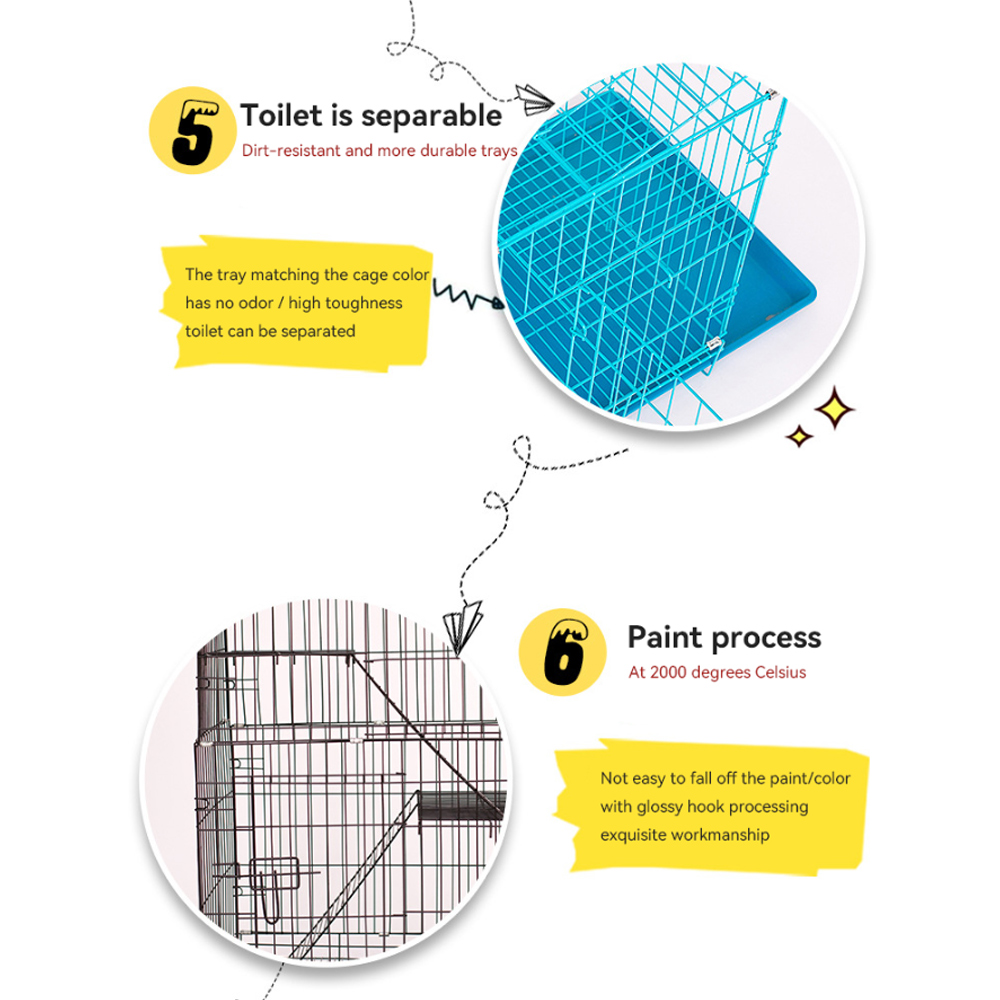 5 Toilet is separable

Dirt-resistant and more durable trays

The tray matching the cage color has no odor / high toughness toilet can be separated

6 Paint process

At 2000 degrees Celsius

Not easy to fall off the paint/color with glossy hook processing exquisite workmanship