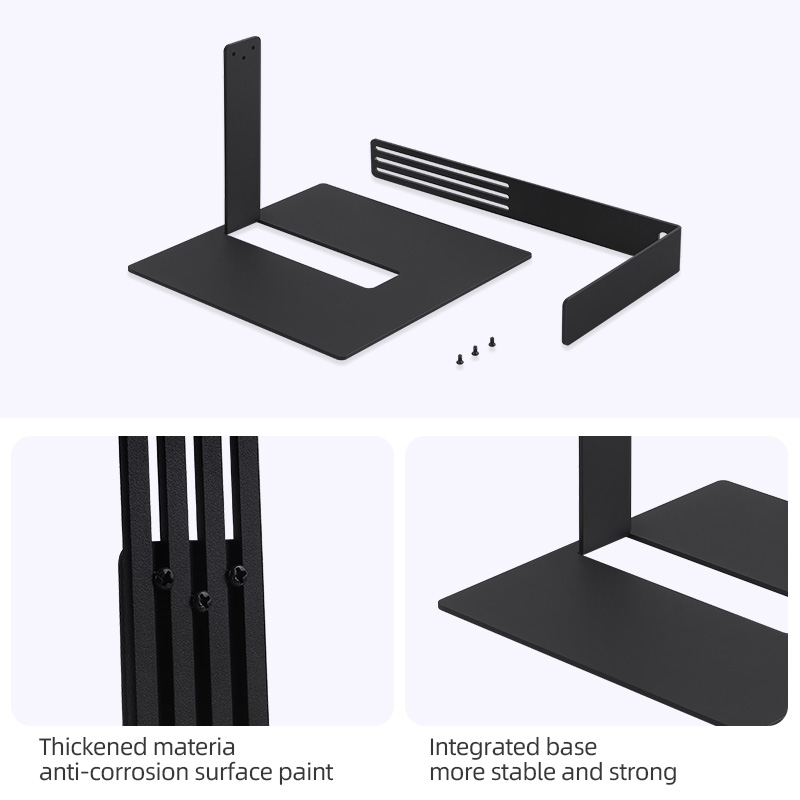 Thickened materia
anti-corrosion surface paint

Integrated base
more stable and strong