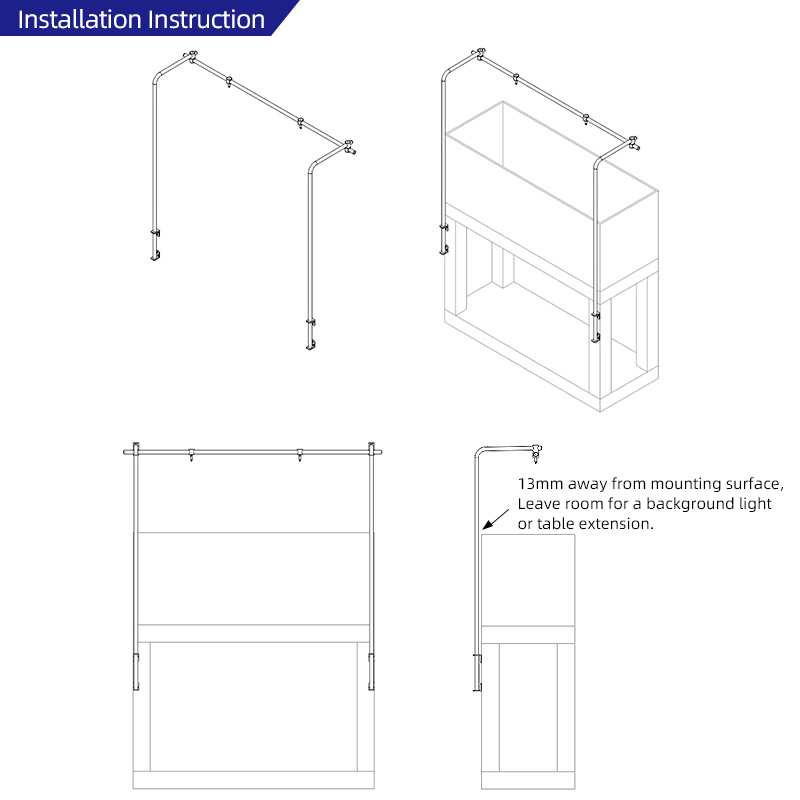 Installation Instruction

13mm away from mounting surface, Leave room for a background light or table extension.